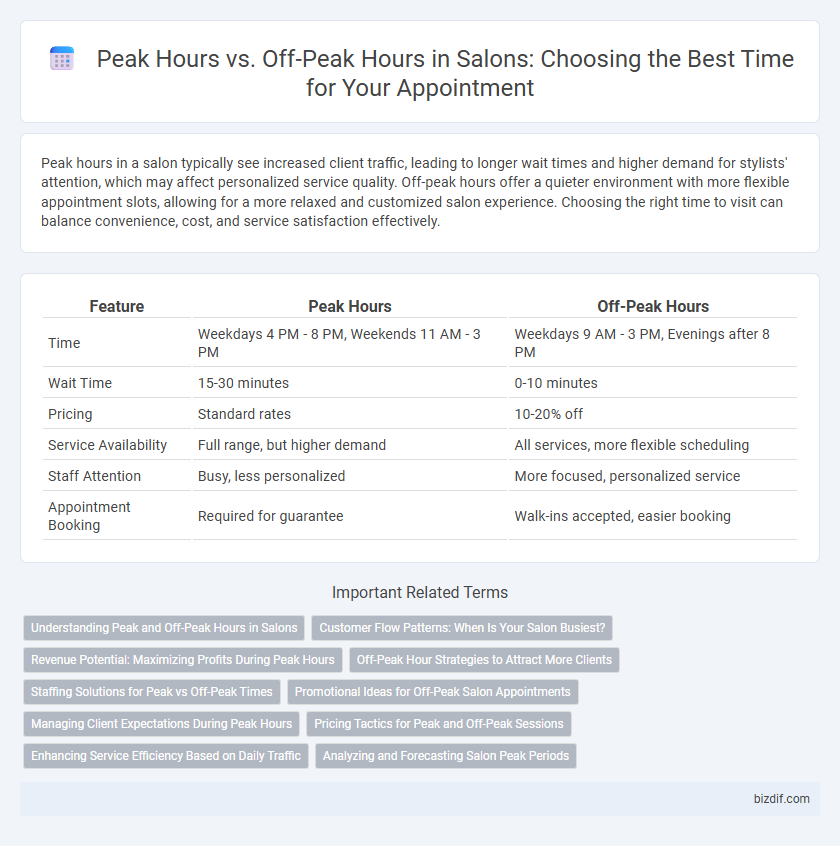 Peak Hours vs. Off-Peak Hours in Salons: Choosing the Best Time for Your Appointment

Peak hours in a salon typically see increased client traffic, leading to longer wait times and higher demand for stylists' attention, which may affect personalized service quality. Off-peak hours offer a quieter environment with more flexible appointment slots, allowing for a more relaxed and customized salon experience. Choosing the right time to visit can balance convenience, cost, and service satisfaction effectively.

| Feature | Peak Hours | Off-Peak Hours |
|---|---|---|
| Time | Weekdays 4 PM - 8 PM, Weekends 11 AM - 3 PM | Weekdays 9 AM - 3 PM, Evenings after 8 PM |
| Wait Time | 15-30 minutes | 0-10 minutes |
| Pricing | Standard rates | 10-20% off |
| Service Availability | Full range, but higher demand | All services, more flexible scheduling |
| Staff Attention | Busy, less personalized | More focused, personalized service |
| Appointment Booking | Required for guarantee | Walk-ins accepted, easier booking |

Important Related Terms

Understanding Peak and Off-Peak Hours in Salons
Customer Flow Patterns: When Is Your Salon Busiest?
Revenue Potential: Maximizing Profits During Peak Hours
Off-Peak Hour Strategies to Attract More Clients
Staffing Solutions for Peak vs Off-Peak Times
Promotional Ideas for Off-Peak Salon Appointments
Managing Client Expectations During Peak Hours
Pricing Tactics for Peak and Off-Peak Sessions
Enhancing Service Efficiency Based on Daily Traffic
Analyzing and Forecasting Salon Peak Periods

bizdif.com