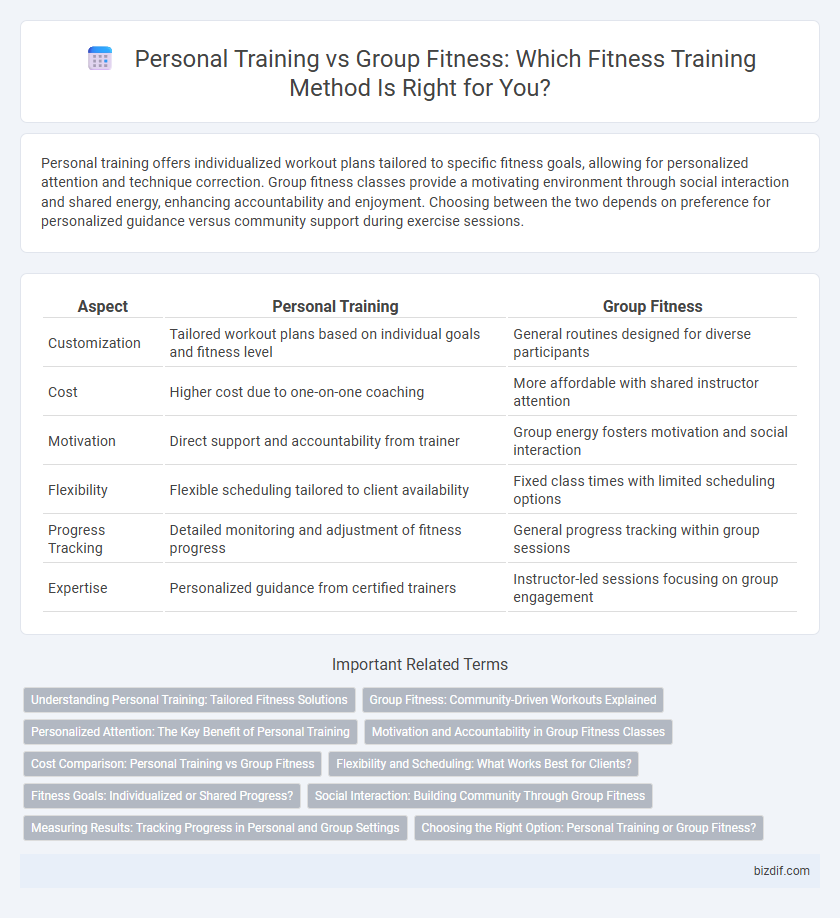 Personal Training vs Group Fitness: Which Fitness Training Method Is Right for You?

Personal training offers individualized workout plans tailored to specific fitness goals, allowing for personalized attention and technique correction. Group fitness classes provide a motivating environment through social interaction and shared energy, enhancing accountability and enjoyment. Choosing between the two depends on preference for personalized guidance versus community support during exercise sessions.

| Aspect | Personal Training | Group Fitness |
|---|---|---|
| Customization | Tailored workout plans based on individual goals and fitness level | General routines designed for diverse participants |
| Cost | Higher cost due to one-on-one coaching | More affordable with shared instructor attention |
| Motivation | Direct support and accountability from trainer | Group energy fosters motivation and social interaction |
| Flexibility | Flexible scheduling tailored to client availability | Fixed class times with limited scheduling options |
| Progress Tracking | Detailed monitoring and adjustment of fitness progress | General progress tracking within group sessions |
| Expertise | Personalized guidance from certified trainers | Instructor-led sessions focusing on group engagement |

Important Related Terms

Understanding Personal Training: Tailored Fitness Solutions
Group Fitness: Community-Driven Workouts Explained
Personalized Attention: The Key Benefit of Personal Training
Motivation and Accountability in Group Fitness Classes
Cost Comparison: Personal Training vs Group Fitness
Flexibility and Scheduling: What Works Best for Clients?
Fitness Goals: Individualized or Shared Progress?
Social Interaction: Building Community Through Group Fitness
Measuring Results: Tracking Progress in Personal and Group Settings
Choosing the Right Option: Personal Training or Group Fitness?

bizdif.com