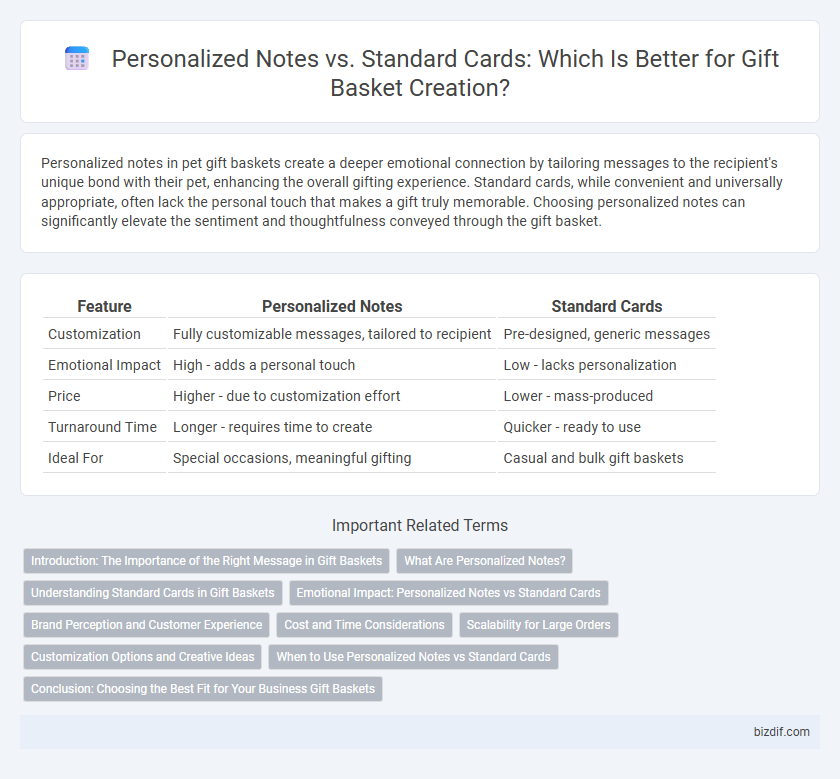 Personalized Notes vs. Standard Cards: Which Is Better for Gift Basket Creation?

Personalized notes in pet gift baskets create a deeper emotional connection by tailoring messages to the recipient's unique bond with their pet, enhancing the overall gifting experience. Standard cards, while convenient and universally appropriate, often lack the personal touch that makes a gift truly memorable. Choosing personalized notes can significantly elevate the sentiment and thoughtfulness conveyed through the gift basket.

| Feature | Personalized Notes | Standard Cards |
|---|---|---|
| Customization | Fully customizable messages, tailored to recipient | Pre-designed, generic messages |
| Emotional Impact | High - adds a personal touch | Low - lacks personalization |
| Price | Higher - due to customization effort | Lower - mass-produced |
| Turnaround Time | Longer - requires time to create | Quicker - ready to use |
| Ideal For | Special occasions, meaningful gifting | Casual and bulk gift baskets |

Important Related Terms

Introduction: The Importance of the Right Message in Gift Baskets
What Are Personalized Notes?
Understanding Standard Cards in Gift Baskets
Emotional Impact: Personalized Notes vs Standard Cards
Brand Perception and Customer Experience
Cost and Time Considerations
Scalability for Large Orders
Customization Options and Creative Ideas
When to Use Personalized Notes vs Standard Cards
Conclusion: Choosing the Best Fit for Your Business Gift Baskets

bizdif.com