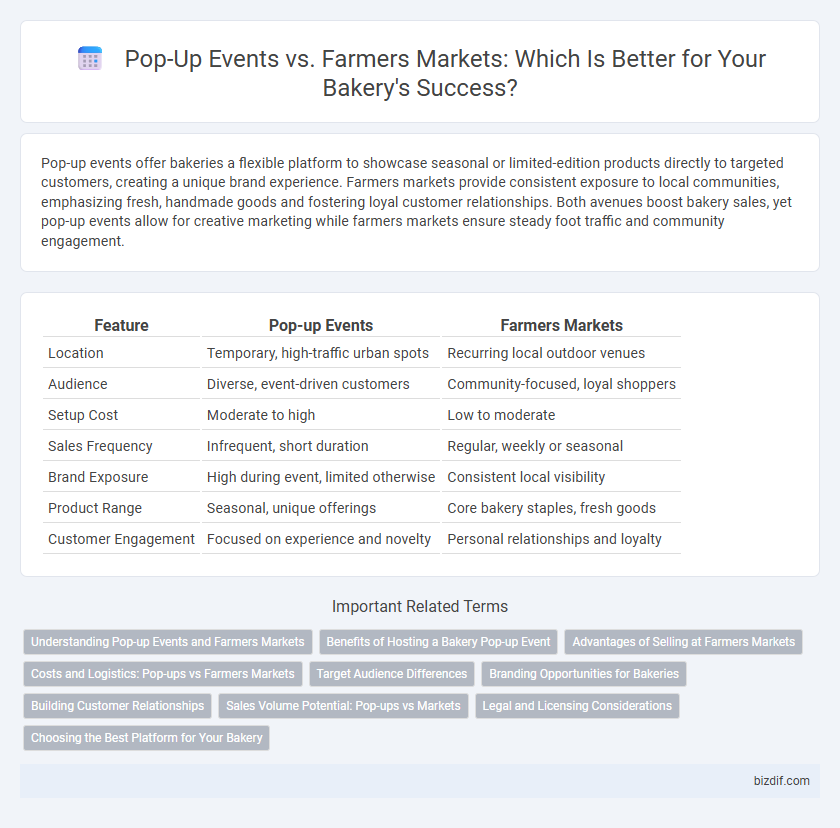 Pop-Up Events vs. Farmers Markets: Which Is Better for Your Bakery's Success?

Pop-up events offer bakeries a flexible platform to showcase seasonal or limited-edition products directly to targeted customers, creating a unique brand experience. Farmers markets provide consistent exposure to local communities, emphasizing fresh, handmade goods and fostering loyal customer relationships. Both avenues boost bakery sales, yet pop-up events allow for creative marketing while farmers markets ensure steady foot traffic and community engagement.

| Feature | Pop-up Events | Farmers Markets |
|---|---|---|
| Location | Temporary, high-traffic urban spots | Recurring local outdoor venues |
| Audience | Diverse, event-driven customers | Community-focused, loyal shoppers |
| Setup Cost | Moderate to high | Low to moderate |
| Sales Frequency | Infrequent, short duration | Regular, weekly or seasonal |
| Brand Exposure | High during event, limited otherwise | Consistent local visibility |
| Product Range | Seasonal, unique offerings | Core bakery staples, fresh goods |
| Customer Engagement | Focused on experience and novelty | Personal relationships and loyalty |

Important Related Terms

Understanding Pop-up Events and Farmers Markets
Benefits of Hosting a Bakery Pop-up Event
Advantages of Selling at Farmers Markets
Costs and Logistics: Pop-ups vs Farmers Markets
Target Audience Differences
Branding Opportunities for Bakeries
Building Customer Relationships
Sales Volume Potential: Pop-ups vs Markets
Legal and Licensing Considerations
Choosing the Best Platform for Your Bakery

bizdif.com