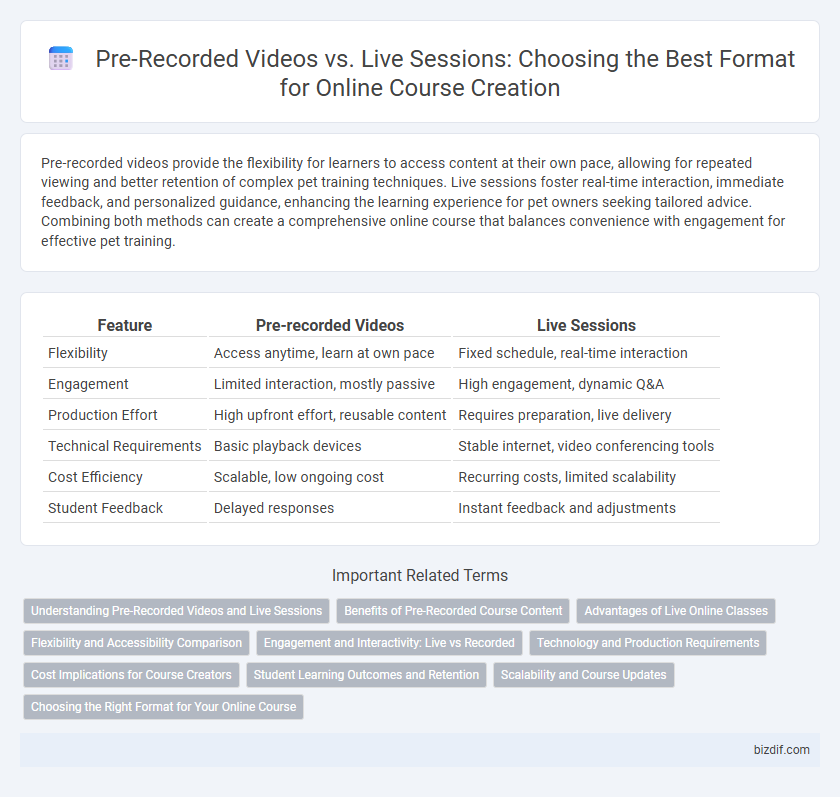 Pre-Recorded Videos vs. Live Sessions: Choosing the Best Format for Online Course Creation

Pre-recorded videos provide the flexibility for learners to access content at their own pace, allowing for repeated viewing and better retention of complex pet training techniques. Live sessions foster real-time interaction, immediate feedback, and personalized guidance, enhancing the learning experience for pet owners seeking tailored advice. Combining both methods can create a comprehensive online course that balances convenience with engagement for effective pet training.

| Feature | Pre-recorded Videos | Live Sessions |
|---|---|---|
| Flexibility | Access anytime, learn at own pace | Fixed schedule, real-time interaction |
| Engagement | Limited interaction, mostly passive | High engagement, dynamic Q&A |
| Production Effort | High upfront effort, reusable content | Requires preparation, live delivery |
| Technical Requirements | Basic playback devices | Stable internet, video conferencing tools |
| Cost Efficiency | Scalable, low ongoing cost | Recurring costs, limited scalability |
| Student Feedback | Delayed responses | Instant feedback and adjustments |

Important Related Terms

Understanding Pre-Recorded Videos and Live Sessions
Benefits of Pre-Recorded Course Content
Advantages of Live Online Classes
Flexibility and Accessibility Comparison
Engagement and Interactivity: Live vs Recorded
Technology and Production Requirements
Cost Implications for Course Creators
Student Learning Outcomes and Retention
Scalability and Course Updates
Choosing the Right Format for Your Online Course

bizdif.com