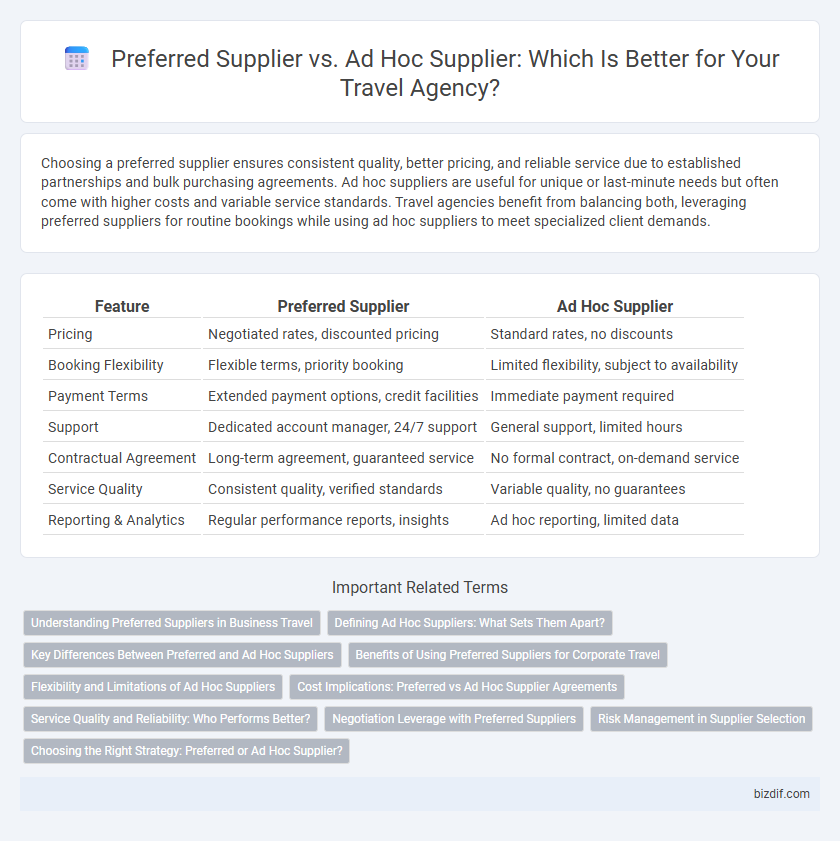 Preferred Supplier vs. Ad Hoc Supplier: Which Is Better for Your Travel Agency?

Choosing a preferred supplier ensures consistent quality, better pricing, and reliable service due to established partnerships and bulk purchasing agreements. Ad hoc suppliers are useful for unique or last-minute needs but often come with higher costs and variable service standards. Travel agencies benefit from balancing both, leveraging preferred suppliers for routine bookings while using ad hoc suppliers to meet specialized client demands.

| Feature | Preferred Supplier | Ad Hoc Supplier |
|---|---|---|
| Pricing | Negotiated rates, discounted pricing | Standard rates, no discounts |
| Booking Flexibility | Flexible terms, priority booking | Limited flexibility, subject to availability |
| Payment Terms | Extended payment options, credit facilities | Immediate payment required |
| Support | Dedicated account manager, 24/7 support | General support, limited hours |
| Contractual Agreement | Long-term agreement, guaranteed service | No formal contract, on-demand service |
| Service Quality | Consistent quality, verified standards | Variable quality, no guarantees |
| Reporting & Analytics | Regular performance reports, insights | Ad hoc reporting, limited data |

Important Related Terms

Understanding Preferred Suppliers in Business Travel
Defining Ad Hoc Suppliers: What Sets Them Apart?
Key Differences Between Preferred and Ad Hoc Suppliers
Benefits of Using Preferred Suppliers for Corporate Travel
Flexibility and Limitations of Ad Hoc Suppliers
Cost Implications: Preferred vs Ad Hoc Supplier Agreements
Service Quality and Reliability: Who Performs Better?
Negotiation Leverage with Preferred Suppliers
Risk Management in Supplier Selection
Choosing the Right Strategy: Preferred or Ad Hoc Supplier?

bizdif.com