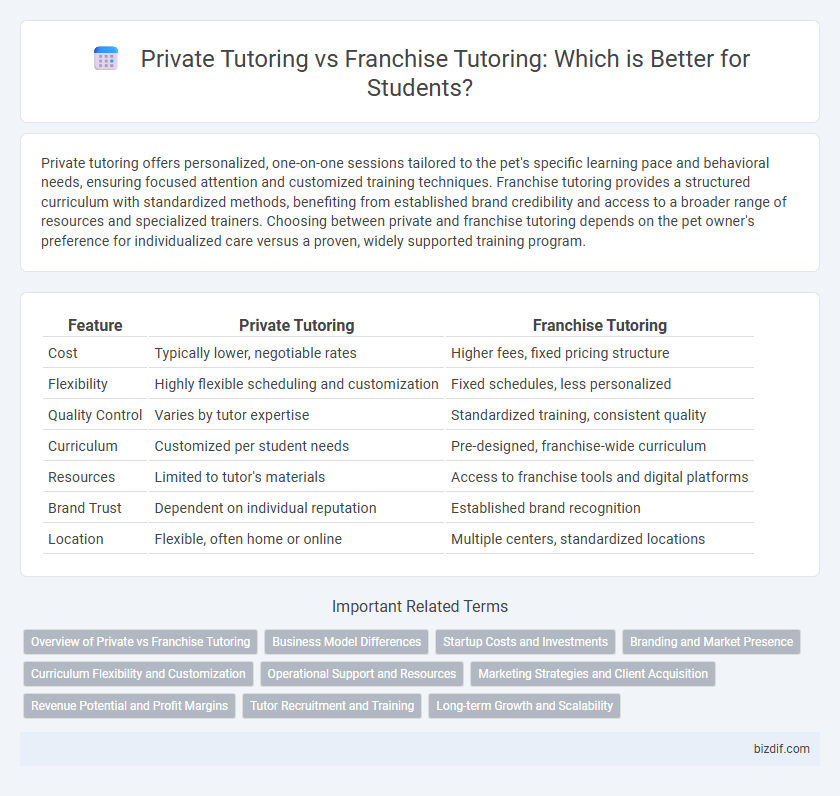 Private Tutoring vs Franchise Tutoring: Which is Better for Students?

Private tutoring offers personalized, one-on-one sessions tailored to the pet's specific learning pace and behavioral needs, ensuring focused attention and customized training techniques. Franchise tutoring provides a structured curriculum with standardized methods, benefiting from established brand credibility and access to a broader range of resources and specialized trainers. Choosing between private and franchise tutoring depends on the pet owner's preference for individualized care versus a proven, widely supported training program.

| Feature | Private Tutoring | Franchise Tutoring |
|---|---|---|
| Cost | Typically lower, negotiable rates | Higher fees, fixed pricing structure |
| Flexibility | Highly flexible scheduling and customization | Fixed schedules, less personalized |
| Quality Control | Varies by tutor expertise | Standardized training, consistent quality |
| Curriculum | Customized per student needs | Pre-designed, franchise-wide curriculum |
| Resources | Limited to tutor's materials | Access to franchise tools and digital platforms |
| Brand Trust | Dependent on individual reputation | Established brand recognition |
| Location | Flexible, often home or online | Multiple centers, standardized locations |

Important Related Terms

Overview of Private vs Franchise Tutoring
Business Model Differences
Startup Costs and Investments
Branding and Market Presence
Curriculum Flexibility and Customization
Operational Support and Resources
Marketing Strategies and Client Acquisition
Revenue Potential and Profit Margins
Tutor Recruitment and Training
Long-term Growth and Scalability

bizdif.com