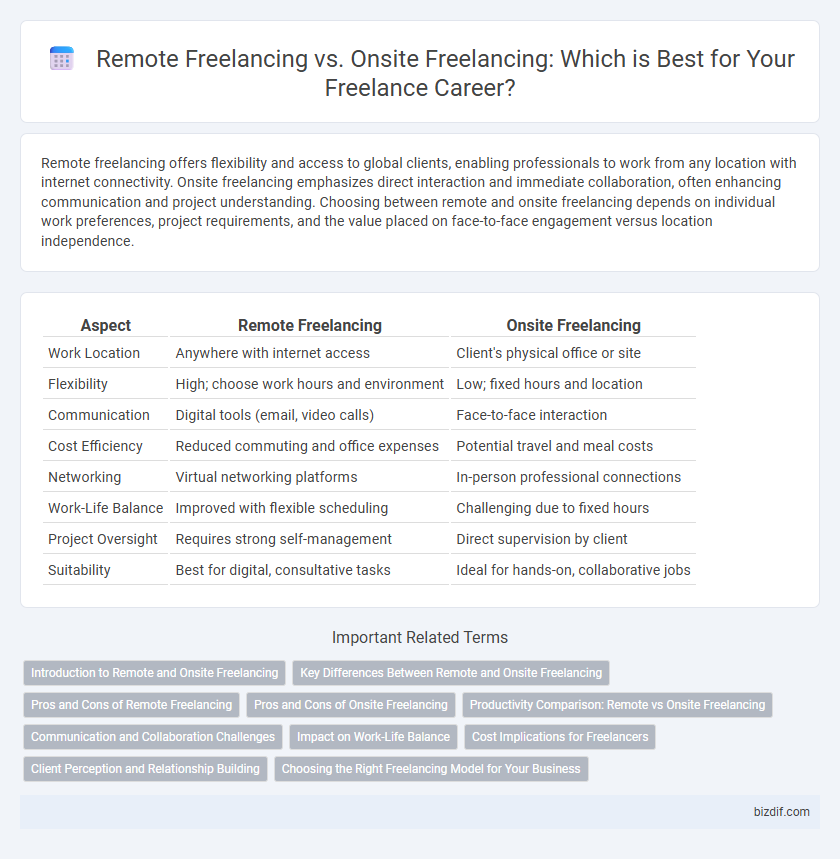 Remote Freelancing vs. Onsite Freelancing: Which is Best for Your Freelance Career?

Remote freelancing offers flexibility and access to global clients, enabling professionals to work from any location with internet connectivity. Onsite freelancing emphasizes direct interaction and immediate collaboration, often enhancing communication and project understanding. Choosing between remote and onsite freelancing depends on individual work preferences, project requirements, and the value placed on face-to-face engagement versus location independence.

| Aspect | Remote Freelancing | Onsite Freelancing |
|---|---|---|
| Work Location | Anywhere with internet access | Client's physical office or site |
| Flexibility | High; choose work hours and environment | Low; fixed hours and location |
| Communication | Digital tools (email, video calls) | Face-to-face interaction |
| Cost Efficiency | Reduced commuting and office expenses | Potential travel and meal costs |
| Networking | Virtual networking platforms | In-person professional connections |
| Work-Life Balance | Improved with flexible scheduling | Challenging due to fixed hours |
| Project Oversight | Requires strong self-management | Direct supervision by client |
| Suitability | Best for digital, consultative tasks | Ideal for hands-on, collaborative jobs |

Important Related Terms

Introduction to Remote and Onsite Freelancing
Key Differences Between Remote and Onsite Freelancing
Pros and Cons of Remote Freelancing
Pros and Cons of Onsite Freelancing
Productivity Comparison: Remote vs Onsite Freelancing
Communication and Collaboration Challenges
Impact on Work-Life Balance
Cost Implications for Freelancers
Client Perception and Relationship Building
Choosing the Right Freelancing Model for Your Business

bizdif.com