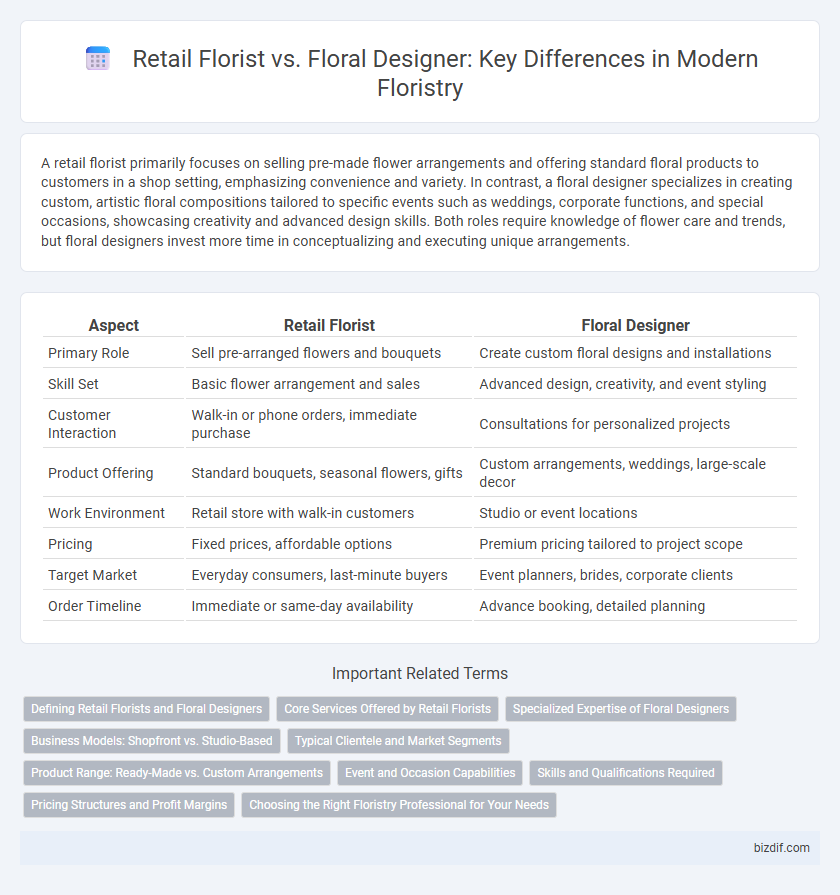 Retail Florist vs. Floral Designer: Key Differences in Modern Floristry

A retail florist primarily focuses on selling pre-made flower arrangements and offering standard floral products to customers in a shop setting, emphasizing convenience and variety. In contrast, a floral designer specializes in creating custom, artistic floral compositions tailored to specific events such as weddings, corporate functions, and special occasions, showcasing creativity and advanced design skills. Both roles require knowledge of flower care and trends, but floral designers invest more time in conceptualizing and executing unique arrangements.

| Aspect | Retail Florist | Floral Designer |
|---|---|---|
| Primary Role | Sell pre-arranged flowers and bouquets | Create custom floral designs and installations |
| Skill Set | Basic flower arrangement and sales | Advanced design, creativity, and event styling |
| Customer Interaction | Walk-in or phone orders, immediate purchase | Consultations for personalized projects |
| Product Offering | Standard bouquets, seasonal flowers, gifts | Custom arrangements, weddings, large-scale decor |
| Work Environment | Retail store with walk-in customers | Studio or event locations |
| Pricing | Fixed prices, affordable options | Premium pricing tailored to project scope |
| Target Market | Everyday consumers, last-minute buyers | Event planners, brides, corporate clients |
| Order Timeline | Immediate or same-day availability | Advance booking, detailed planning |

Important Related Terms

Defining Retail Florists and Floral Designers
Core Services Offered by Retail Florists
Specialized Expertise of Floral Designers
Business Models: Shopfront vs. Studio-Based
Typical Clientele and Market Segments
Product Range: Ready-Made vs. Custom Arrangements
Event and Occasion Capabilities
Skills and Qualifications Required
Pricing Structures and Profit Margins
Choosing the Right Floristry Professional for Your Needs

bizdif.com