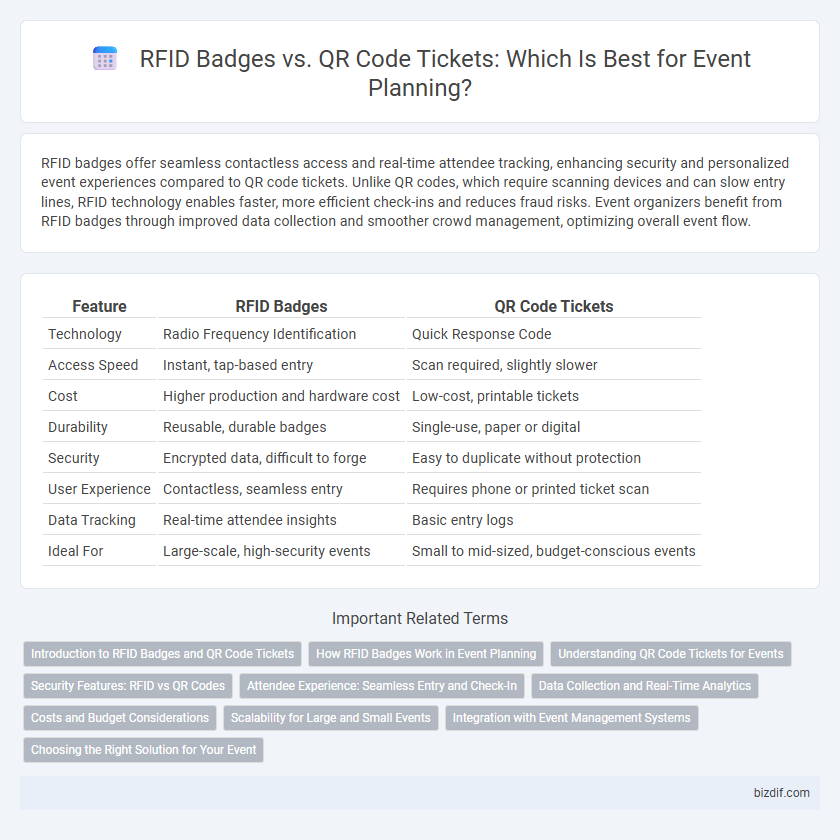 RFID Badges vs. QR Code Tickets: Which Is Best for Event Planning?

RFID badges offer seamless contactless access and real-time attendee tracking, enhancing security and personalized event experiences compared to QR code tickets. Unlike QR codes, which require scanning devices and can slow entry lines, RFID technology enables faster, more efficient check-ins and reduces fraud risks. Event organizers benefit from RFID badges through improved data collection and smoother crowd management, optimizing overall event flow.

| Feature | RFID Badges | QR Code Tickets |
|---|---|---|
| Technology | Radio Frequency Identification | Quick Response Code |
| Access Speed | Instant, tap-based entry | Scan required, slightly slower |
| Cost | Higher production and hardware cost | Low-cost, printable tickets |
| Durability | Reusable, durable badges | Single-use, paper or digital |
| Security | Encrypted data, difficult to forge | Easy to duplicate without protection |
| User Experience | Contactless, seamless entry | Requires phone or printed ticket scan |
| Data Tracking | Real-time attendee insights | Basic entry logs |
| Ideal For | Large-scale, high-security events | Small to mid-sized, budget-conscious events |

Important Related Terms

Introduction to RFID Badges and QR Code Tickets
How RFID Badges Work in Event Planning
Understanding QR Code Tickets for Events
Security Features: RFID vs QR Codes
Attendee Experience: Seamless Entry and Check-In
Data Collection and Real-Time Analytics
Costs and Budget Considerations
Scalability for Large and Small Events
Integration with Event Management Systems
Choosing the Right Solution for Your Event

bizdif.com