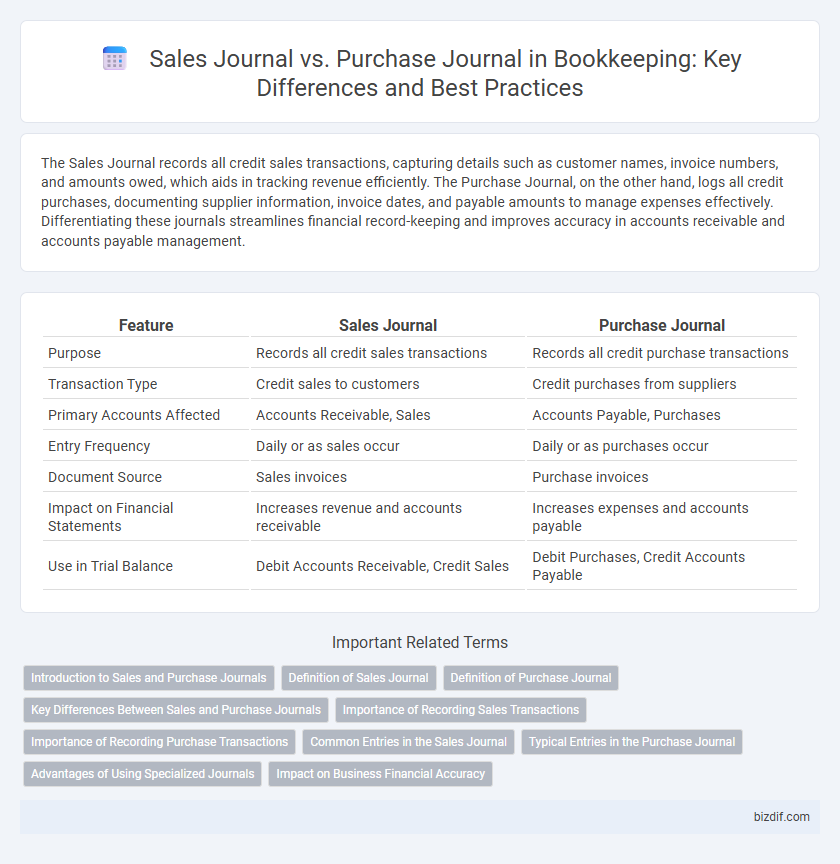 Sales Journal vs. Purchase Journal in Bookkeeping: Key Differences and Best Practices

The Sales Journal records all credit sales transactions, capturing details such as customer names, invoice numbers, and amounts owed, which aids in tracking revenue efficiently. The Purchase Journal, on the other hand, logs all credit purchases, documenting supplier information, invoice dates, and payable amounts to manage expenses effectively. Differentiating these journals streamlines financial record-keeping and improves accuracy in accounts receivable and accounts payable management.

| Feature | Sales Journal | Purchase Journal |
|---|---|---|
| Purpose | Records all credit sales transactions | Records all credit purchase transactions |
| Transaction Type | Credit sales to customers | Credit purchases from suppliers |
| Primary Accounts Affected | Accounts Receivable, Sales | Accounts Payable, Purchases |
| Entry Frequency | Daily or as sales occur | Daily or as purchases occur |
| Document Source | Sales invoices | Purchase invoices |
| Impact on Financial Statements | Increases revenue and accounts receivable | Increases expenses and accounts payable |
| Use in Trial Balance | Debit Accounts Receivable, Credit Sales | Debit Purchases, Credit Accounts Payable |

Important Related Terms

Introduction to Sales and Purchase Journals
Definition of Sales Journal
Definition of Purchase Journal
Key Differences Between Sales and Purchase Journals
Importance of Recording Sales Transactions
Importance of Recording Purchase Transactions
Common Entries in the Sales Journal
Typical Entries in the Purchase Journal
Advantages of Using Specialized Journals
Impact on Business Financial Accuracy

bizdif.com