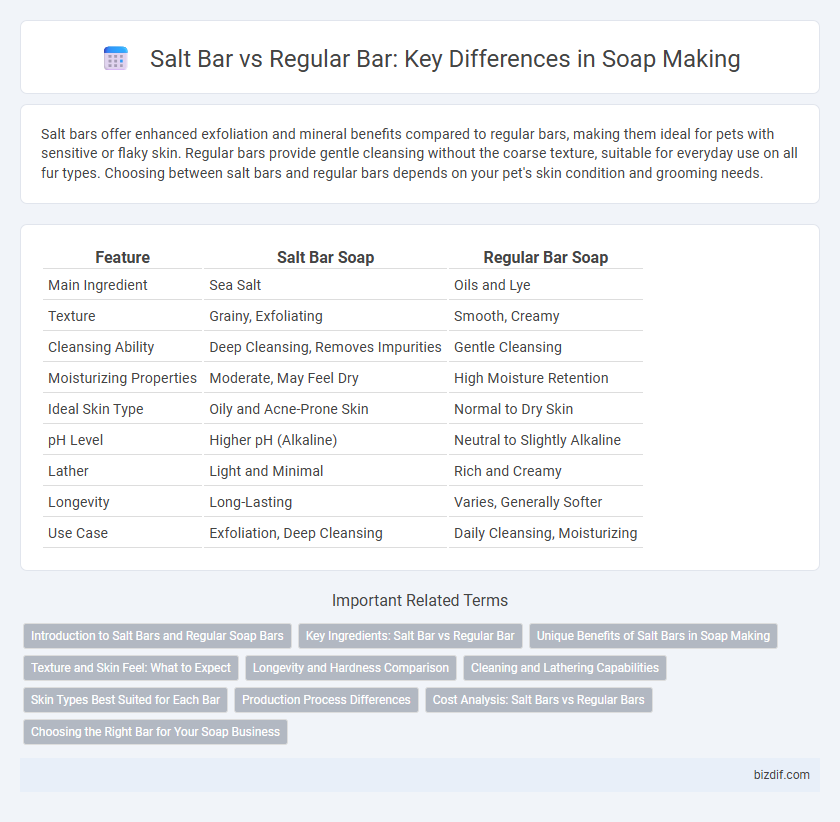 Salt Bar vs Regular Bar: Key Differences in Soap Making

Salt bars offer enhanced exfoliation and mineral benefits compared to regular bars, making them ideal for pets with sensitive or flaky skin. Regular bars provide gentle cleansing without the coarse texture, suitable for everyday use on all fur types. Choosing between salt bars and regular bars depends on your pet's skin condition and grooming needs.

| Feature | Salt Bar Soap | Regular Bar Soap |
|---|---|---|
| Main Ingredient | Sea Salt | Oils and Lye |
| Texture | Grainy, Exfoliating | Smooth, Creamy |
| Cleansing Ability | Deep Cleansing, Removes Impurities | Gentle Cleansing |
| Moisturizing Properties | Moderate, May Feel Dry | High Moisture Retention |
| Ideal Skin Type | Oily and Acne-Prone Skin | Normal to Dry Skin |
| pH Level | Higher pH (Alkaline) | Neutral to Slightly Alkaline |
| Lather | Light and Minimal | Rich and Creamy |
| Longevity | Long-Lasting | Varies, Generally Softer |
| Use Case | Exfoliation, Deep Cleansing | Daily Cleansing, Moisturizing |

Important Related Terms

Introduction to Salt Bars and Regular Soap Bars
Key Ingredients: Salt Bar vs Regular Bar
Unique Benefits of Salt Bars in Soap Making
Texture and Skin Feel: What to Expect
Longevity and Hardness Comparison
Cleaning and Lathering Capabilities
Skin Types Best Suited for Each Bar
Production Process Differences
Cost Analysis: Salt Bars vs Regular Bars
Choosing the Right Bar for Your Soap Business

bizdif.com