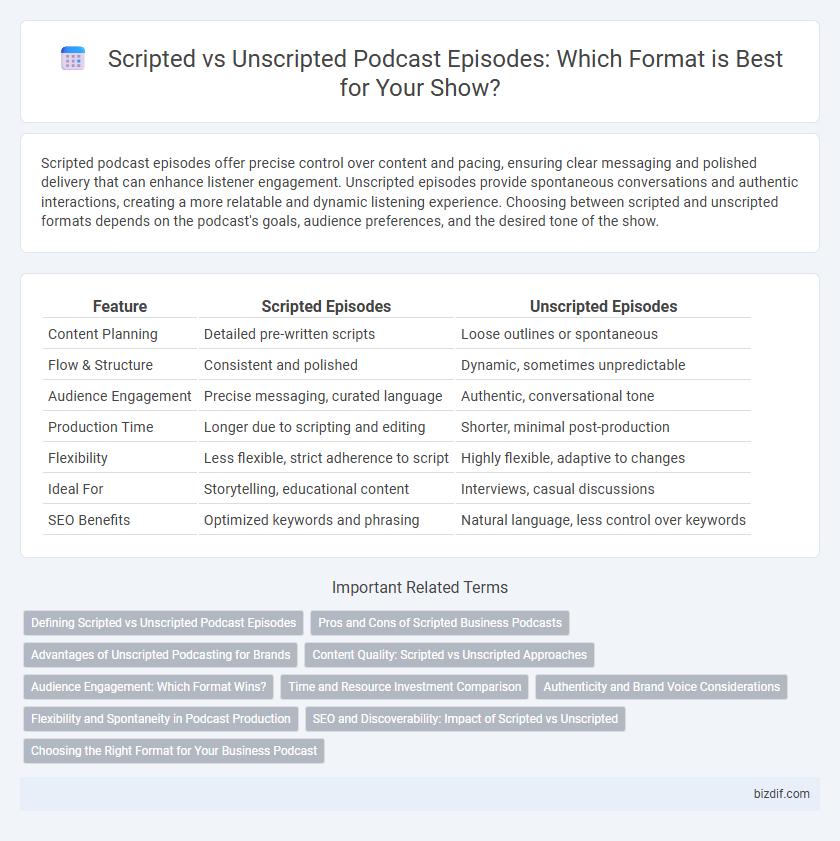 Scripted vs Unscripted Podcast Episodes: Which Format is Best for Your Show?

Scripted podcast episodes offer precise control over content and pacing, ensuring clear messaging and polished delivery that can enhance listener engagement. Unscripted episodes provide spontaneous conversations and authentic interactions, creating a more relatable and dynamic listening experience. Choosing between scripted and unscripted formats depends on the podcast's goals, audience preferences, and the desired tone of the show.

| Feature | Scripted Episodes | Unscripted Episodes |
|---|---|---|
| Content Planning | Detailed pre-written scripts | Loose outlines or spontaneous |
| Flow & Structure | Consistent and polished | Dynamic, sometimes unpredictable |
| Audience Engagement | Precise messaging, curated language | Authentic, conversational tone |
| Production Time | Longer due to scripting and editing | Shorter, minimal post-production |
| Flexibility | Less flexible, strict adherence to script | Highly flexible, adaptive to changes |
| Ideal For | Storytelling, educational content | Interviews, casual discussions |
| SEO Benefits | Optimized keywords and phrasing | Natural language, less control over keywords |

Important Related Terms

Defining Scripted vs Unscripted Podcast Episodes
Pros and Cons of Scripted Business Podcasts
Advantages of Unscripted Podcasting for Brands
Content Quality: Scripted vs Unscripted Approaches
Audience Engagement: Which Format Wins?
Time and Resource Investment Comparison
Authenticity and Brand Voice Considerations
Flexibility and Spontaneity in Podcast Production
SEO and Discoverability: Impact of Scripted vs Unscripted
Choosing the Right Format for Your Business Podcast

bizdif.com