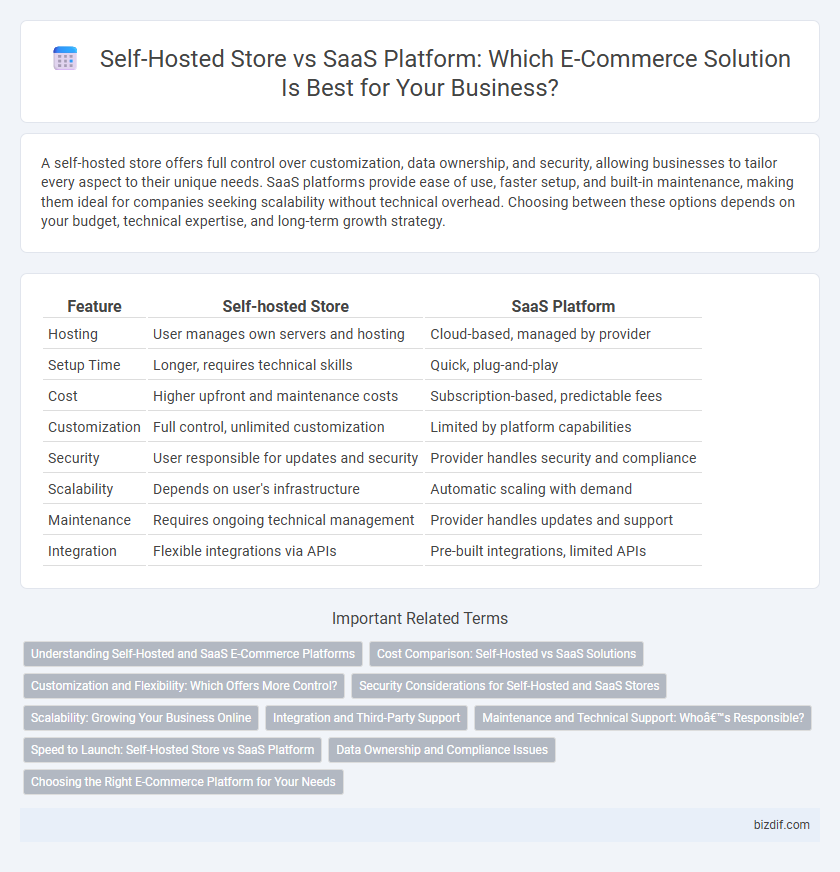 Self-Hosted Store vs SaaS Platform: Which E-Commerce Solution Is Best for Your Business?

A self-hosted store offers full control over customization, data ownership, and security, allowing businesses to tailor every aspect to their unique needs. SaaS platforms provide ease of use, faster setup, and built-in maintenance, making them ideal for companies seeking scalability without technical overhead. Choosing between these options depends on your budget, technical expertise, and long-term growth strategy.

| Feature | Self-hosted Store | SaaS Platform |
|---|---|---|
| Hosting | User manages own servers and hosting | Cloud-based, managed by provider |
| Setup Time | Longer, requires technical skills | Quick, plug-and-play |
| Cost | Higher upfront and maintenance costs | Subscription-based, predictable fees |
| Customization | Full control, unlimited customization | Limited by platform capabilities |
| Security | User responsible for updates and security | Provider handles security and compliance |
| Scalability | Depends on user's infrastructure | Automatic scaling with demand |
| Maintenance | Requires ongoing technical management | Provider handles updates and support |
| Integration | Flexible integrations via APIs | Pre-built integrations, limited APIs |

Important Related Terms

Understanding Self-Hosted and SaaS E-Commerce Platforms
Cost Comparison: Self-Hosted vs SaaS Solutions
Customization and Flexibility: Which Offers More Control?
Security Considerations for Self-Hosted and SaaS Stores
Scalability: Growing Your Business Online
Integration and Third-Party Support
Maintenance and Technical Support: Whoâ€™s Responsible?
Speed to Launch: Self-Hosted Store vs SaaS Platform
Data Ownership and Compliance Issues
Choosing the Right E-Commerce Platform for Your Needs

bizdif.com