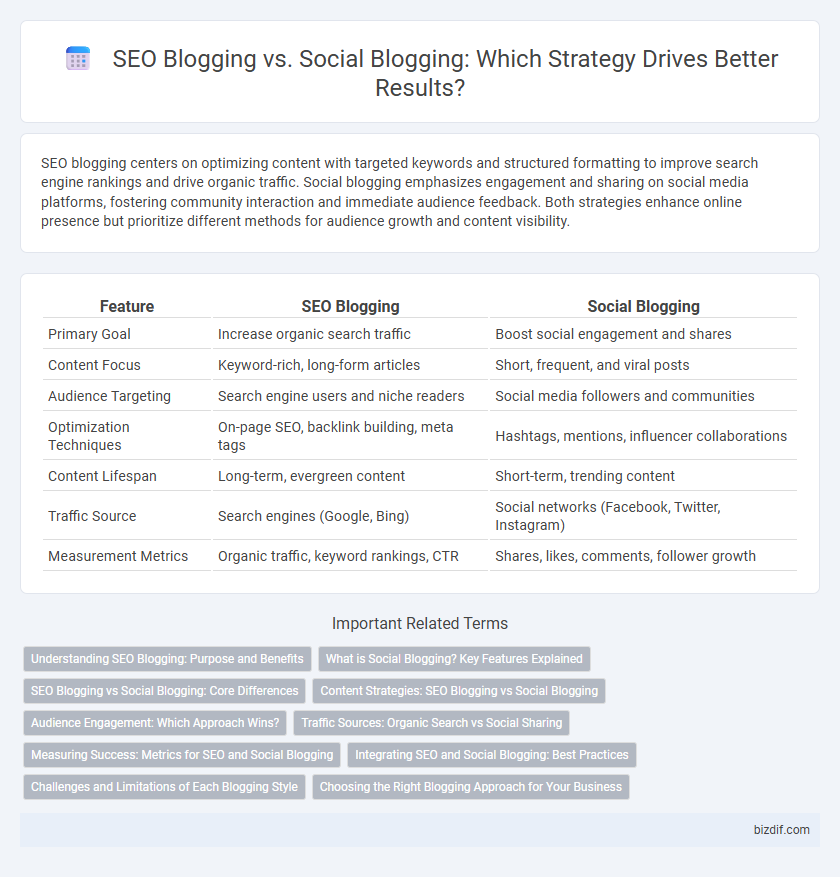 SEO Blogging vs. Social Blogging: Which Strategy Drives Better Results?

SEO blogging centers on optimizing content with targeted keywords and structured formatting to improve search engine rankings and drive organic traffic. Social blogging emphasizes engagement and sharing on social media platforms, fostering community interaction and immediate audience feedback. Both strategies enhance online presence but prioritize different methods for audience growth and content visibility.

| Feature | SEO Blogging | Social Blogging |
|---|---|---|
| Primary Goal | Increase organic search traffic | Boost social engagement and shares |
| Content Focus | Keyword-rich, long-form articles | Short, frequent, and viral posts |
| Audience Targeting | Search engine users and niche readers | Social media followers and communities |
| Optimization Techniques | On-page SEO, backlink building, meta tags | Hashtags, mentions, influencer collaborations |
| Content Lifespan | Long-term, evergreen content | Short-term, trending content |
| Traffic Source | Search engines (Google, Bing) | Social networks (Facebook, Twitter, Instagram) |
| Measurement Metrics | Organic traffic, keyword rankings, CTR | Shares, likes, comments, follower growth |

Important Related Terms

Understanding SEO Blogging: Purpose and Benefits
What is Social Blogging? Key Features Explained
SEO Blogging vs Social Blogging: Core Differences
Content Strategies: SEO Blogging vs Social Blogging
Audience Engagement: Which Approach Wins?
Traffic Sources: Organic Search vs Social Sharing
Measuring Success: Metrics for SEO and Social Blogging
Integrating SEO and Social Blogging: Best Practices
Challenges and Limitations of Each Blogging Style
Choosing the Right Blogging Approach for Your Business

bizdif.com