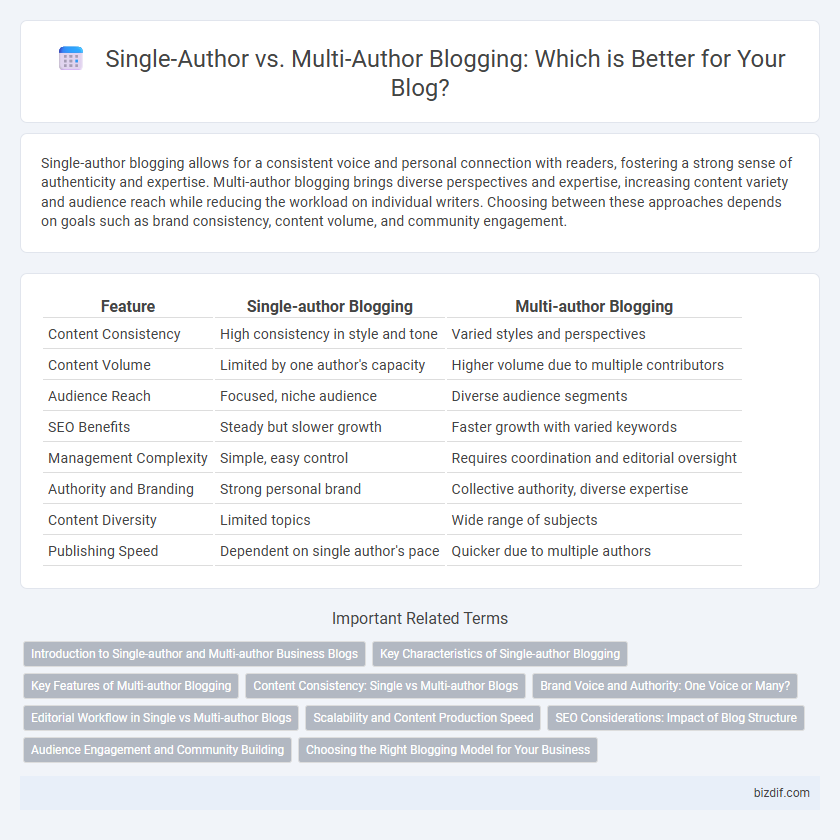 Single-Author vs. Multi-Author Blogging: Which is Better for Your Blog?

Single-author blogging allows for a consistent voice and personal connection with readers, fostering a strong sense of authenticity and expertise. Multi-author blogging brings diverse perspectives and expertise, increasing content variety and audience reach while reducing the workload on individual writers. Choosing between these approaches depends on goals such as brand consistency, content volume, and community engagement.

| Feature | Single-author Blogging | Multi-author Blogging |
|---|---|---|
| Content Consistency | High consistency in style and tone | Varied styles and perspectives |
| Content Volume | Limited by one author's capacity | Higher volume due to multiple contributors |
| Audience Reach | Focused, niche audience | Diverse audience segments |
| SEO Benefits | Steady but slower growth | Faster growth with varied keywords |
| Management Complexity | Simple, easy control | Requires coordination and editorial oversight |
| Authority and Branding | Strong personal brand | Collective authority, diverse expertise |
| Content Diversity | Limited topics | Wide range of subjects |
| Publishing Speed | Dependent on single author's pace | Quicker due to multiple authors |

Important Related Terms

Introduction to Single-author and Multi-author Business Blogs
Key Characteristics of Single-author Blogging
Key Features of Multi-author Blogging
Content Consistency: Single vs Multi-author Blogs
Brand Voice and Authority: One Voice or Many?
Editorial Workflow in Single vs Multi-author Blogs
Scalability and Content Production Speed
SEO Considerations: Impact of Blog Structure
Audience Engagement and Community Building
Choosing the Right Blogging Model for Your Business

bizdif.com