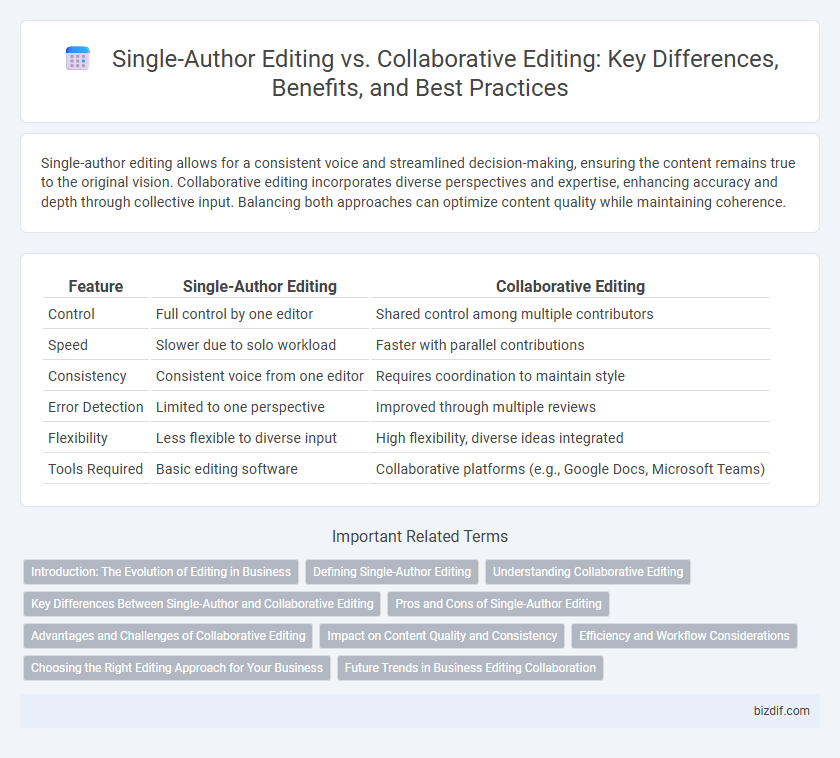 Single-Author Editing vs. Collaborative Editing: Key Differences, Benefits, and Best Practices

Single-author editing allows for a consistent voice and streamlined decision-making, ensuring the content remains true to the original vision. Collaborative editing incorporates diverse perspectives and expertise, enhancing accuracy and depth through collective input. Balancing both approaches can optimize content quality while maintaining coherence.

| Feature | Single-Author Editing | Collaborative Editing |
|---|---|---|
| Control | Full control by one editor | Shared control among multiple contributors |
| Speed | Slower due to solo workload | Faster with parallel contributions |
| Consistency | Consistent voice from one editor | Requires coordination to maintain style |
| Error Detection | Limited to one perspective | Improved through multiple reviews |
| Flexibility | Less flexible to diverse input | High flexibility, diverse ideas integrated |
| Tools Required | Basic editing software | Collaborative platforms (e.g., Google Docs, Microsoft Teams) |

Important Related Terms

Introduction: The Evolution of Editing in Business
Defining Single-Author Editing
Understanding Collaborative Editing
Key Differences Between Single-Author and Collaborative Editing
Pros and Cons of Single-Author Editing
Advantages and Challenges of Collaborative Editing
Impact on Content Quality and Consistency
Efficiency and Workflow Considerations
Choosing the Right Editing Approach for Your Business
Future Trends in Business Editing Collaboration

bizdif.com