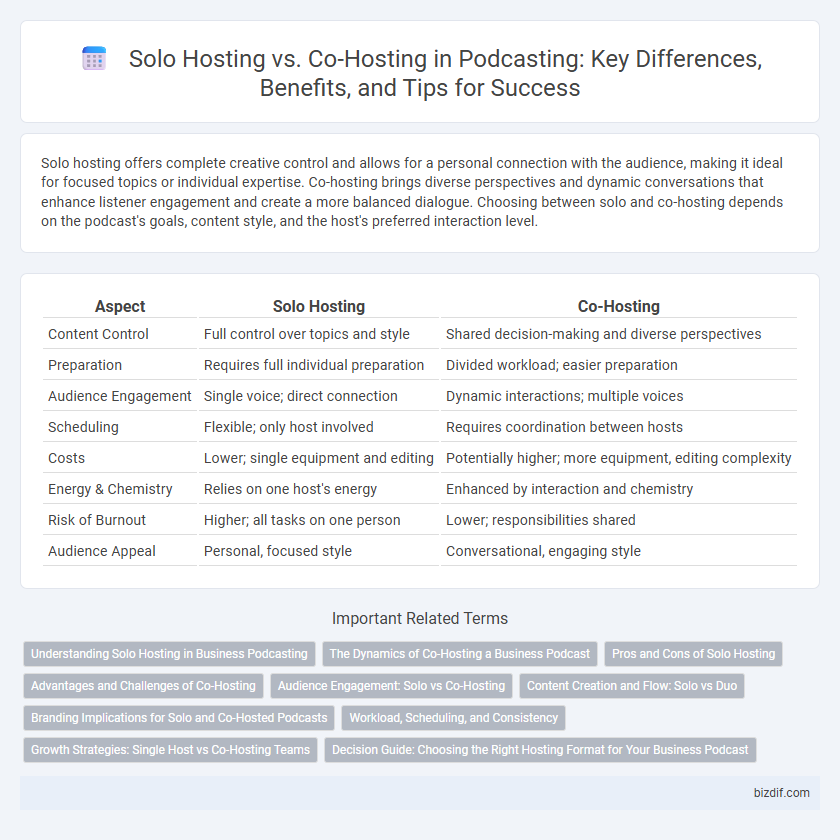 Solo Hosting vs. Co-Hosting in Podcasting: Key Differences, Benefits, and Tips for Success

Solo hosting offers complete creative control and allows for a personal connection with the audience, making it ideal for focused topics or individual expertise. Co-hosting brings diverse perspectives and dynamic conversations that enhance listener engagement and create a more balanced dialogue. Choosing between solo and co-hosting depends on the podcast's goals, content style, and the host's preferred interaction level.

| Aspect | Solo Hosting | Co-Hosting |
|---|---|---|
| Content Control | Full control over topics and style | Shared decision-making and diverse perspectives |
| Preparation | Requires full individual preparation | Divided workload; easier preparation |
| Audience Engagement | Single voice; direct connection | Dynamic interactions; multiple voices |
| Scheduling | Flexible; only host involved | Requires coordination between hosts |
| Costs | Lower; single equipment and editing | Potentially higher; more equipment, editing complexity |
| Energy & Chemistry | Relies on one host's energy | Enhanced by interaction and chemistry |
| Risk of Burnout | Higher; all tasks on one person | Lower; responsibilities shared |
| Audience Appeal | Personal, focused style | Conversational, engaging style |

Important Related Terms

Understanding Solo Hosting in Business Podcasting
The Dynamics of Co-Hosting a Business Podcast
Pros and Cons of Solo Hosting
Advantages and Challenges of Co-Hosting
Audience Engagement: Solo vs Co-Hosting
Content Creation and Flow: Solo vs Duo
Branding Implications for Solo and Co-Hosted Podcasts
Workload, Scheduling, and Consistency
Growth Strategies: Single Host vs Co-Hosting Teams
Decision Guide: Choosing the Right Hosting Format for Your Business Podcast

bizdif.com