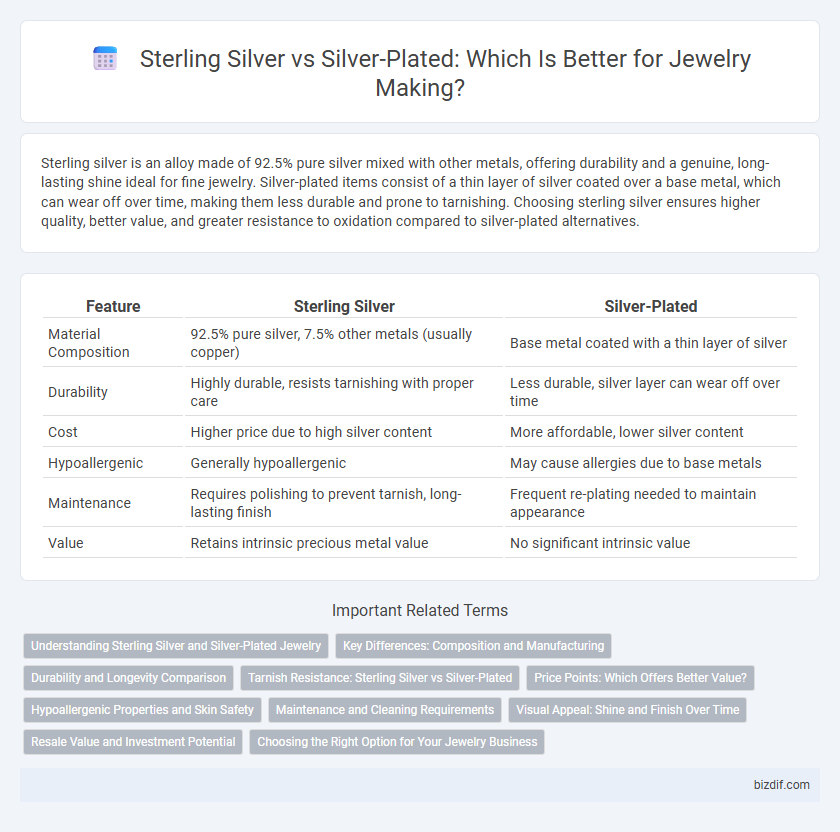 Sterling Silver vs Silver-Plated: Which Is Better for Jewelry Making?

Sterling silver is an alloy made of 92.5% pure silver mixed with other metals, offering durability and a genuine, long-lasting shine ideal for fine jewelry. Silver-plated items consist of a thin layer of silver coated over a base metal, which can wear off over time, making them less durable and prone to tarnishing. Choosing sterling silver ensures higher quality, better value, and greater resistance to oxidation compared to silver-plated alternatives.

| Feature | Sterling Silver | Silver-Plated |
|---|---|---|
| Material Composition | 92.5% pure silver, 7.5% other metals (usually copper) | Base metal coated with a thin layer of silver |
| Durability | Highly durable, resists tarnishing with proper care | Less durable, silver layer can wear off over time |
| Cost | Higher price due to high silver content | More affordable, lower silver content |
| Hypoallergenic | Generally hypoallergenic | May cause allergies due to base metals |
| Maintenance | Requires polishing to prevent tarnish, long-lasting finish | Frequent re-plating needed to maintain appearance |
| Value | Retains intrinsic precious metal value | No significant intrinsic value |

Important Related Terms

Understanding Sterling Silver and Silver-Plated Jewelry
Key Differences: Composition and Manufacturing
Durability and Longevity Comparison
Tarnish Resistance: Sterling Silver vs Silver-Plated
Price Points: Which Offers Better Value?
Hypoallergenic Properties and Skin Safety
Maintenance and Cleaning Requirements
Visual Appeal: Shine and Finish Over Time
Resale Value and Investment Potential
Choosing the Right Option for Your Jewelry Business

bizdif.com