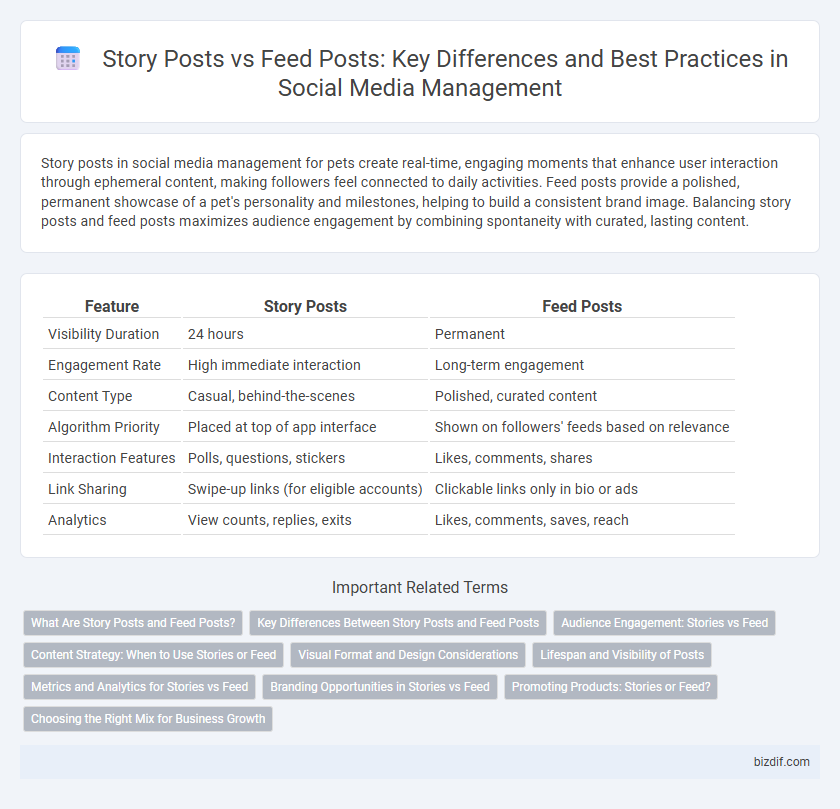 Story Posts vs Feed Posts: Key Differences and Best Practices in Social Media Management

Story posts in social media management for pets create real-time, engaging moments that enhance user interaction through ephemeral content, making followers feel connected to daily activities. Feed posts provide a polished, permanent showcase of a pet's personality and milestones, helping to build a consistent brand image. Balancing story posts and feed posts maximizes audience engagement by combining spontaneity with curated, lasting content.

| Feature | Story Posts | Feed Posts |
|---|---|---|
| Visibility Duration | 24 hours | Permanent |
| Engagement Rate | High immediate interaction | Long-term engagement |
| Content Type | Casual, behind-the-scenes | Polished, curated content |
| Algorithm Priority | Placed at top of app interface | Shown on followers' feeds based on relevance |
| Interaction Features | Polls, questions, stickers | Likes, comments, shares |
| Link Sharing | Swipe-up links (for eligible accounts) | Clickable links only in bio or ads |
| Analytics | View counts, replies, exits | Likes, comments, saves, reach |

Important Related Terms

What Are Story Posts and Feed Posts?
Key Differences Between Story Posts and Feed Posts
Audience Engagement: Stories vs Feed
Content Strategy: When to Use Stories or Feed
Visual Format and Design Considerations
Lifespan and Visibility of Posts
Metrics and Analytics for Stories vs Feed
Branding Opportunities in Stories vs Feed
Promoting Products: Stories or Feed?
Choosing the Right Mix for Business Growth

bizdif.com