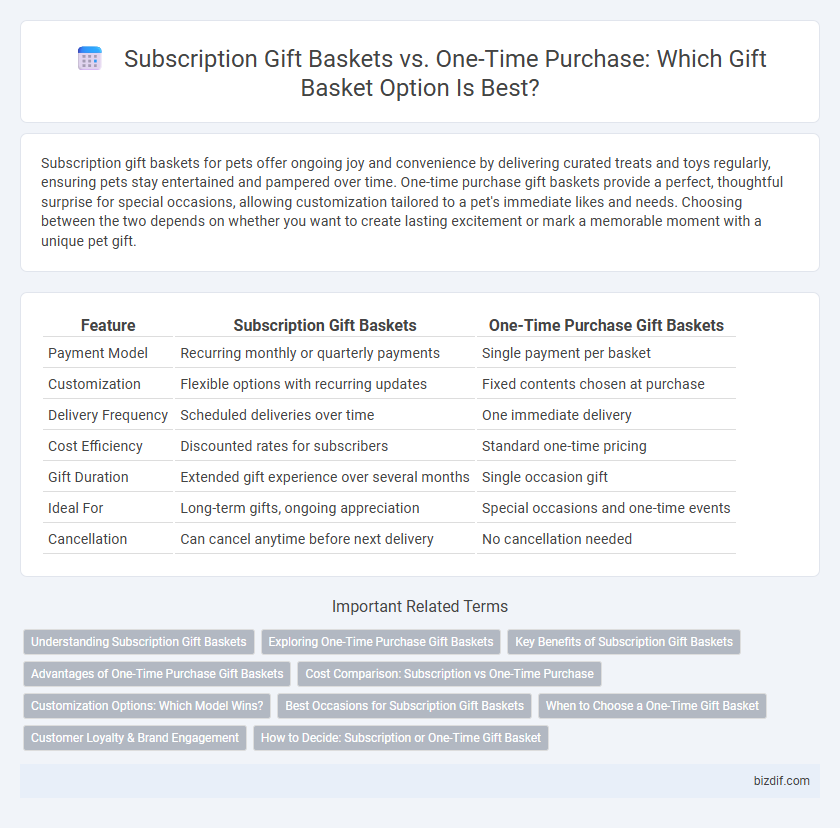 Subscription Gift Baskets vs. One-Time Purchase: Which Gift Basket Option Is Best?

Subscription gift baskets for pets offer ongoing joy and convenience by delivering curated treats and toys regularly, ensuring pets stay entertained and pampered over time. One-time purchase gift baskets provide a perfect, thoughtful surprise for special occasions, allowing customization tailored to a pet's immediate likes and needs. Choosing between the two depends on whether you want to create lasting excitement or mark a memorable moment with a unique pet gift.

| Feature | Subscription Gift Baskets | One-Time Purchase Gift Baskets |
|---|---|---|
| Payment Model | Recurring monthly or quarterly payments | Single payment per basket |
| Customization | Flexible options with recurring updates | Fixed contents chosen at purchase |
| Delivery Frequency | Scheduled deliveries over time | One immediate delivery |
| Cost Efficiency | Discounted rates for subscribers | Standard one-time pricing |
| Gift Duration | Extended gift experience over several months | Single occasion gift |
| Ideal For | Long-term gifts, ongoing appreciation | Special occasions and one-time events |
| Cancellation | Can cancel anytime before next delivery | No cancellation needed |

Important Related Terms

Understanding Subscription Gift Baskets
Exploring One-Time Purchase Gift Baskets
Key Benefits of Subscription Gift Baskets
Advantages of One-Time Purchase Gift Baskets
Cost Comparison: Subscription vs One-Time Purchase
Customization Options: Which Model Wins?
Best Occasions for Subscription Gift Baskets
When to Choose a One-Time Gift Basket
Customer Loyalty & Brand Engagement
How to Decide: Subscription or One-Time Gift Basket

bizdif.com