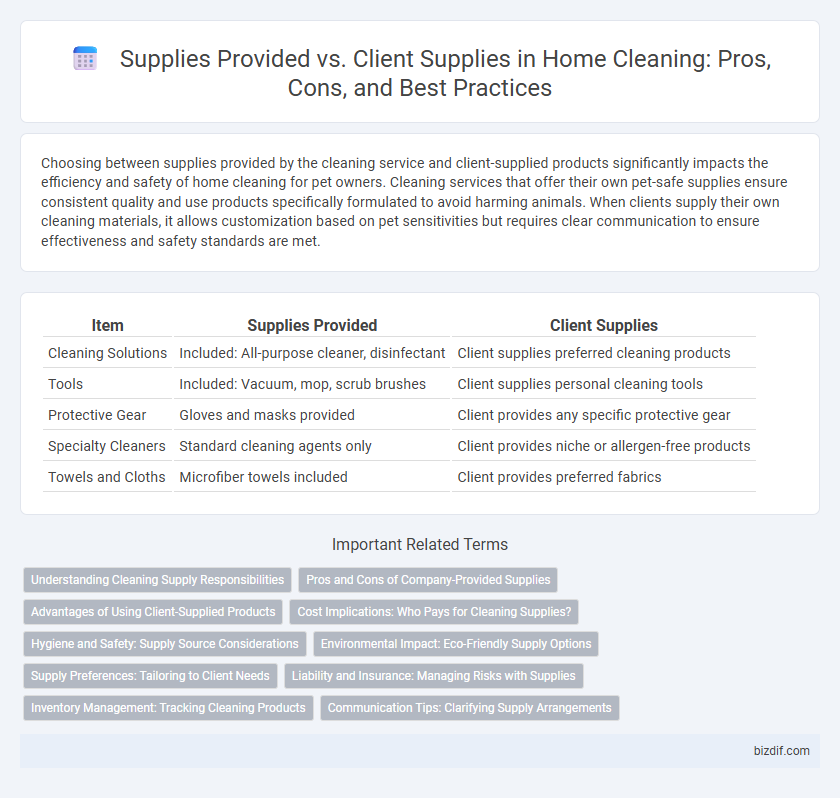 Supplies Provided vs. Client Supplies in Home Cleaning: Pros, Cons, and Best Practices

Choosing between supplies provided by the cleaning service and client-supplied products significantly impacts the efficiency and safety of home cleaning for pet owners. Cleaning services that offer their own pet-safe supplies ensure consistent quality and use products specifically formulated to avoid harming animals. When clients supply their own cleaning materials, it allows customization based on pet sensitivities but requires clear communication to ensure effectiveness and safety standards are met.

| Item | Supplies Provided | Client Supplies |
|---|---|---|
| Cleaning Solutions | Included: All-purpose cleaner, disinfectant | Client supplies preferred cleaning products |
| Tools | Included: Vacuum, mop, scrub brushes | Client supplies personal cleaning tools |
| Protective Gear | Gloves and masks provided | Client provides any specific protective gear |
| Specialty Cleaners | Standard cleaning agents only | Client provides niche or allergen-free products |
| Towels and Cloths | Microfiber towels included | Client provides preferred fabrics |

Important Related Terms

Understanding Cleaning Supply Responsibilities
Pros and Cons of Company-Provided Supplies
Advantages of Using Client-Supplied Products
Cost Implications: Who Pays for Cleaning Supplies?
Hygiene and Safety: Supply Source Considerations
Environmental Impact: Eco-Friendly Supply Options
Supply Preferences: Tailoring to Client Needs
Liability and Insurance: Managing Risks with Supplies
Inventory Management: Tracking Cleaning Products
Communication Tips: Clarifying Supply Arrangements

bizdif.com