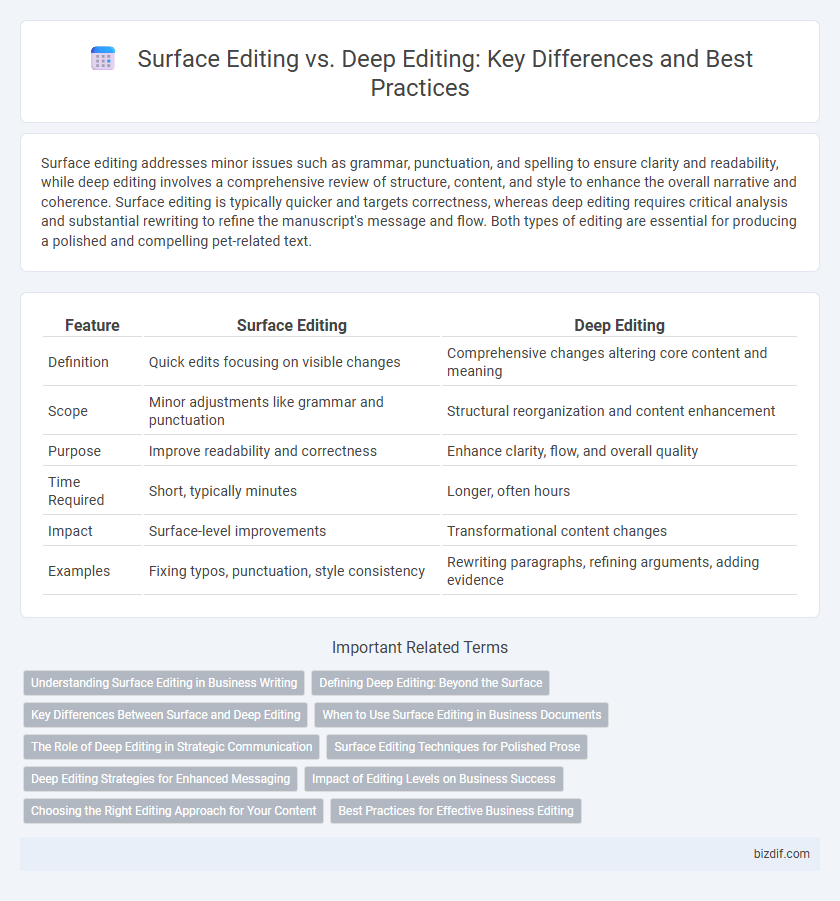 Surface Editing vs. Deep Editing: Key Differences and Best Practices

Surface editing addresses minor issues such as grammar, punctuation, and spelling to ensure clarity and readability, while deep editing involves a comprehensive review of structure, content, and style to enhance the overall narrative and coherence. Surface editing is typically quicker and targets correctness, whereas deep editing requires critical analysis and substantial rewriting to refine the manuscript's message and flow. Both types of editing are essential for producing a polished and compelling pet-related text.

| Feature | Surface Editing | Deep Editing |
|---|---|---|
| Definition | Quick edits focusing on visible changes | Comprehensive changes altering core content and meaning |
| Scope | Minor adjustments like grammar and punctuation | Structural reorganization and content enhancement |
| Purpose | Improve readability and correctness | Enhance clarity, flow, and overall quality |
| Time Required | Short, typically minutes | Longer, often hours |
| Impact | Surface-level improvements | Transformational content changes |
| Examples | Fixing typos, punctuation, style consistency | Rewriting paragraphs, refining arguments, adding evidence |

Important Related Terms

Understanding Surface Editing in Business Writing
Defining Deep Editing: Beyond the Surface
Key Differences Between Surface and Deep Editing
When to Use Surface Editing in Business Documents
The Role of Deep Editing in Strategic Communication
Surface Editing Techniques for Polished Prose
Deep Editing Strategies for Enhanced Messaging
Impact of Editing Levels on Business Success
Choosing the Right Editing Approach for Your Content
Best Practices for Effective Business Editing

bizdif.com