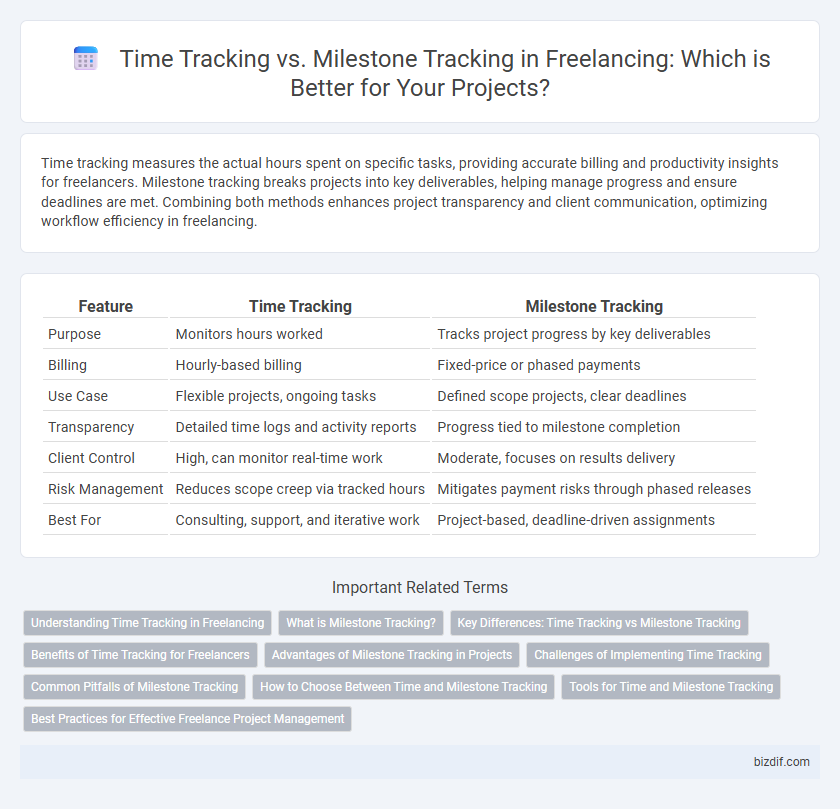 Time Tracking vs. Milestone Tracking in Freelancing: Which is Better for Your Projects?

Time tracking measures the actual hours spent on specific tasks, providing accurate billing and productivity insights for freelancers. Milestone tracking breaks projects into key deliverables, helping manage progress and ensure deadlines are met. Combining both methods enhances project transparency and client communication, optimizing workflow efficiency in freelancing.

| Feature | Time Tracking | Milestone Tracking |
|---|---|---|
| Purpose | Monitors hours worked | Tracks project progress by key deliverables |
| Billing | Hourly-based billing | Fixed-price or phased payments |
| Use Case | Flexible projects, ongoing tasks | Defined scope projects, clear deadlines |
| Transparency | Detailed time logs and activity reports | Progress tied to milestone completion |
| Client Control | High, can monitor real-time work | Moderate, focuses on results delivery |
| Risk Management | Reduces scope creep via tracked hours | Mitigates payment risks through phased releases |
| Best For | Consulting, support, and iterative work | Project-based, deadline-driven assignments |

Important Related Terms

Understanding Time Tracking in Freelancing
What is Milestone Tracking?
Key Differences: Time Tracking vs Milestone Tracking
Benefits of Time Tracking for Freelancers
Advantages of Milestone Tracking in Projects
Challenges of Implementing Time Tracking
Common Pitfalls of Milestone Tracking
How to Choose Between Time and Milestone Tracking
Tools for Time and Milestone Tracking
Best Practices for Effective Freelance Project Management

bizdif.com