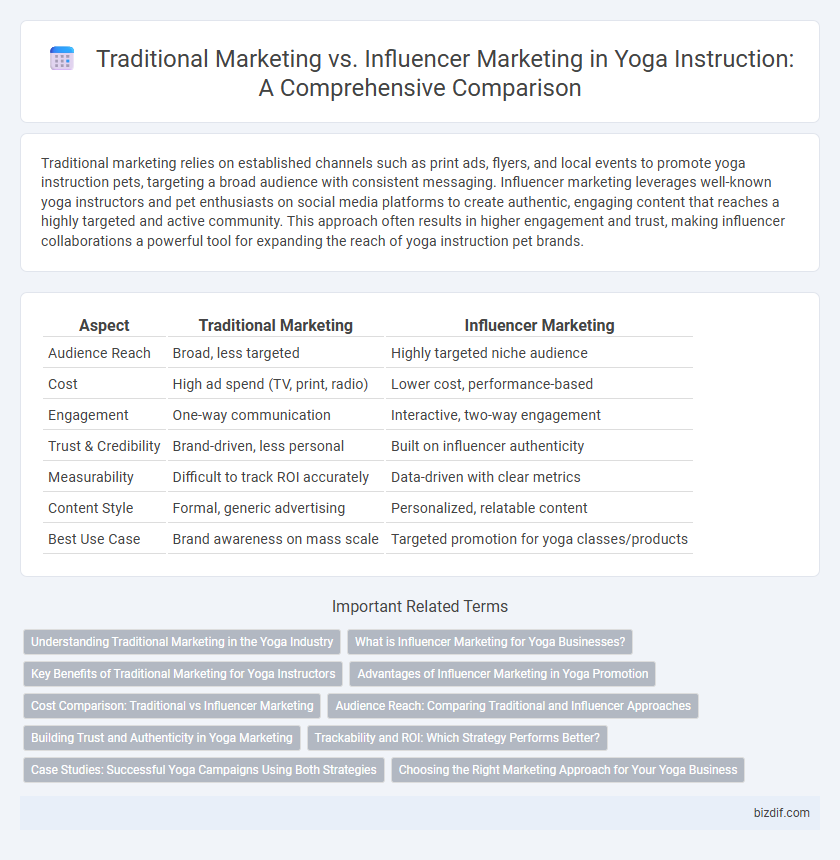 Traditional Marketing vs. Influencer Marketing in Yoga Instruction: A Comprehensive Comparison

Traditional marketing relies on established channels such as print ads, flyers, and local events to promote yoga instruction pets, targeting a broad audience with consistent messaging. Influencer marketing leverages well-known yoga instructors and pet enthusiasts on social media platforms to create authentic, engaging content that reaches a highly targeted and active community. This approach often results in higher engagement and trust, making influencer collaborations a powerful tool for expanding the reach of yoga instruction pet brands.

| Aspect | Traditional Marketing | Influencer Marketing |
|---|---|---|
| Audience Reach | Broad, less targeted | Highly targeted niche audience |
| Cost | High ad spend (TV, print, radio) | Lower cost, performance-based |
| Engagement | One-way communication | Interactive, two-way engagement |
| Trust & Credibility | Brand-driven, less personal | Built on influencer authenticity |
| Measurability | Difficult to track ROI accurately | Data-driven with clear metrics |
| Content Style | Formal, generic advertising | Personalized, relatable content |
| Best Use Case | Brand awareness on mass scale | Targeted promotion for yoga classes/products |

Important Related Terms

Understanding Traditional Marketing in the Yoga Industry
What is Influencer Marketing for Yoga Businesses?
Key Benefits of Traditional Marketing for Yoga Instructors
Advantages of Influencer Marketing in Yoga Promotion
Cost Comparison: Traditional vs Influencer Marketing
Audience Reach: Comparing Traditional and Influencer Approaches
Building Trust and Authenticity in Yoga Marketing
Trackability and ROI: Which Strategy Performs Better?
Case Studies: Successful Yoga Campaigns Using Both Strategies
Choosing the Right Marketing Approach for Your Yoga Business

bizdif.com