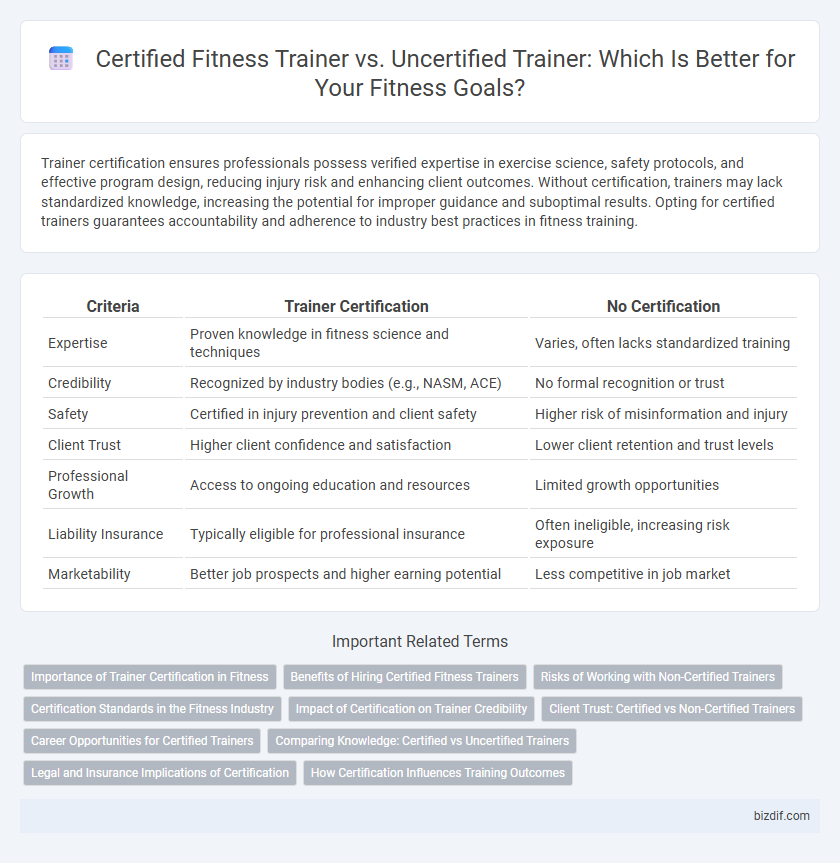 Certified Fitness Trainer vs. Uncertified Trainer: Which Is Better for Your Fitness Goals?

Trainer certification ensures professionals possess verified expertise in exercise science, safety protocols, and effective program design, reducing injury risk and enhancing client outcomes. Without certification, trainers may lack standardized knowledge, increasing the potential for improper guidance and suboptimal results. Opting for certified trainers guarantees accountability and adherence to industry best practices in fitness training.

| Criteria | Trainer Certification | No Certification |
|---|---|---|
| Expertise | Proven knowledge in fitness science and techniques | Varies, often lacks standardized training |
| Credibility | Recognized by industry bodies (e.g., NASM, ACE) | No formal recognition or trust |
| Safety | Certified in injury prevention and client safety | Higher risk of misinformation and injury |
| Client Trust | Higher client confidence and satisfaction | Lower client retention and trust levels |
| Professional Growth | Access to ongoing education and resources | Limited growth opportunities |
| Liability Insurance | Typically eligible for professional insurance | Often ineligible, increasing risk exposure |
| Marketability | Better job prospects and higher earning potential | Less competitive in job market |

Important Related Terms

Importance of Trainer Certification in Fitness
Benefits of Hiring Certified Fitness Trainers
Risks of Working with Non-Certified Trainers
Certification Standards in the Fitness Industry
Impact of Certification on Trainer Credibility
Client Trust: Certified vs Non-Certified Trainers
Career Opportunities for Certified Trainers
Comparing Knowledge: Certified vs Uncertified Trainers
Legal and Insurance Implications of Certification
How Certification Influences Training Outcomes

bizdif.com