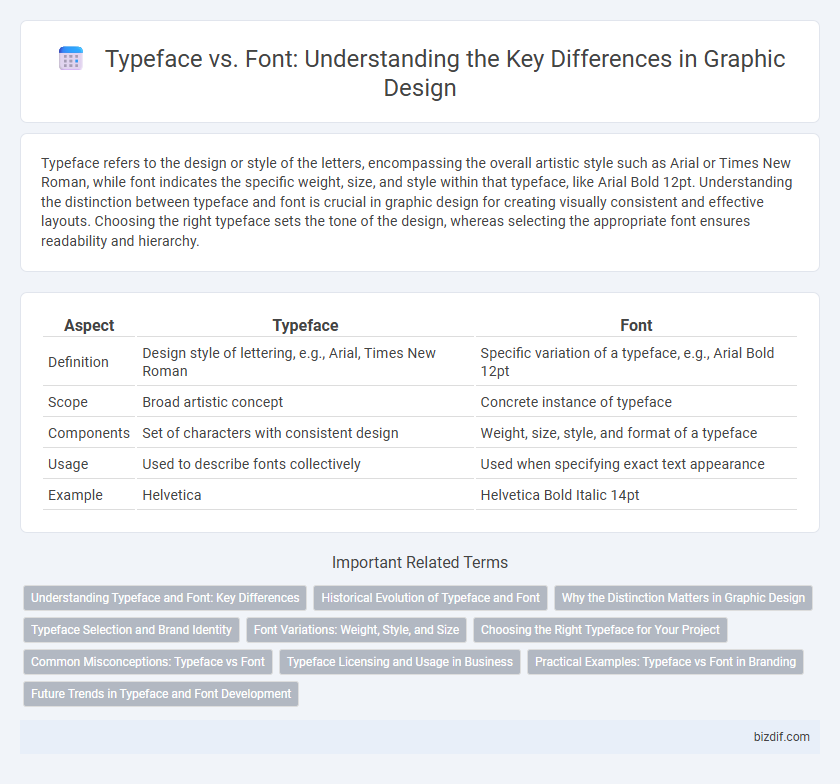 Typeface vs. Font: Understanding the Key Differences in Graphic Design

Typeface refers to the design or style of the letters, encompassing the overall artistic style such as Arial or Times New Roman, while font indicates the specific weight, size, and style within that typeface, like Arial Bold 12pt. Understanding the distinction between typeface and font is crucial in graphic design for creating visually consistent and effective layouts. Choosing the right typeface sets the tone of the design, whereas selecting the appropriate font ensures readability and hierarchy.

| Aspect | Typeface | Font |
|---|---|---|
| Definition | Design style of lettering, e.g., Arial, Times New Roman | Specific variation of a typeface, e.g., Arial Bold 12pt |
| Scope | Broad artistic concept | Concrete instance of typeface |
| Components | Set of characters with consistent design | Weight, size, style, and format of a typeface |
| Usage | Used to describe fonts collectively | Used when specifying exact text appearance |
| Example | Helvetica | Helvetica Bold Italic 14pt |

Important Related Terms

Understanding Typeface and Font: Key Differences
Historical Evolution of Typeface and Font
Why the Distinction Matters in Graphic Design
Typeface Selection and Brand Identity
Font Variations: Weight, Style, and Size
Choosing the Right Typeface for Your Project
Common Misconceptions: Typeface vs Font
Typeface Licensing and Usage in Business
Practical Examples: Typeface vs Font in Branding
Future Trends in Typeface and Font Development

bizdif.com