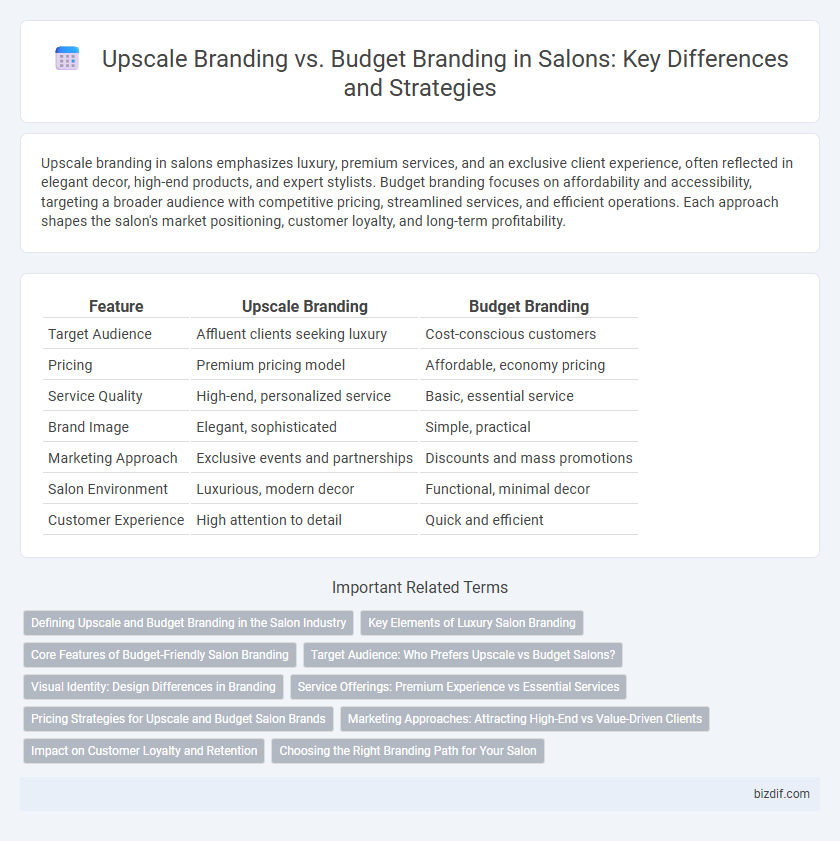 Upscale Branding vs. Budget Branding in Salons: Key Differences and Strategies

Upscale branding in salons emphasizes luxury, premium services, and an exclusive client experience, often reflected in elegant decor, high-end products, and expert stylists. Budget branding focuses on affordability and accessibility, targeting a broader audience with competitive pricing, streamlined services, and efficient operations. Each approach shapes the salon's market positioning, customer loyalty, and long-term profitability.

| Feature | Upscale Branding | Budget Branding |
|---|---|---|
| Target Audience | Affluent clients seeking luxury | Cost-conscious customers |
| Pricing | Premium pricing model | Affordable, economy pricing |
| Service Quality | High-end, personalized service | Basic, essential service |
| Brand Image | Elegant, sophisticated | Simple, practical |
| Marketing Approach | Exclusive events and partnerships | Discounts and mass promotions |
| Salon Environment | Luxurious, modern decor | Functional, minimal decor |
| Customer Experience | High attention to detail | Quick and efficient |

Important Related Terms

Defining Upscale and Budget Branding in the Salon Industry
Key Elements of Luxury Salon Branding
Core Features of Budget-Friendly Salon Branding
Target Audience: Who Prefers Upscale vs Budget Salons?
Visual Identity: Design Differences in Branding
Service Offerings: Premium Experience vs Essential Services
Pricing Strategies for Upscale and Budget Salon Brands
Marketing Approaches: Attracting High-End vs Value-Driven Clients
Impact on Customer Loyalty and Retention
Choosing the Right Branding Path for Your Salon

bizdif.com