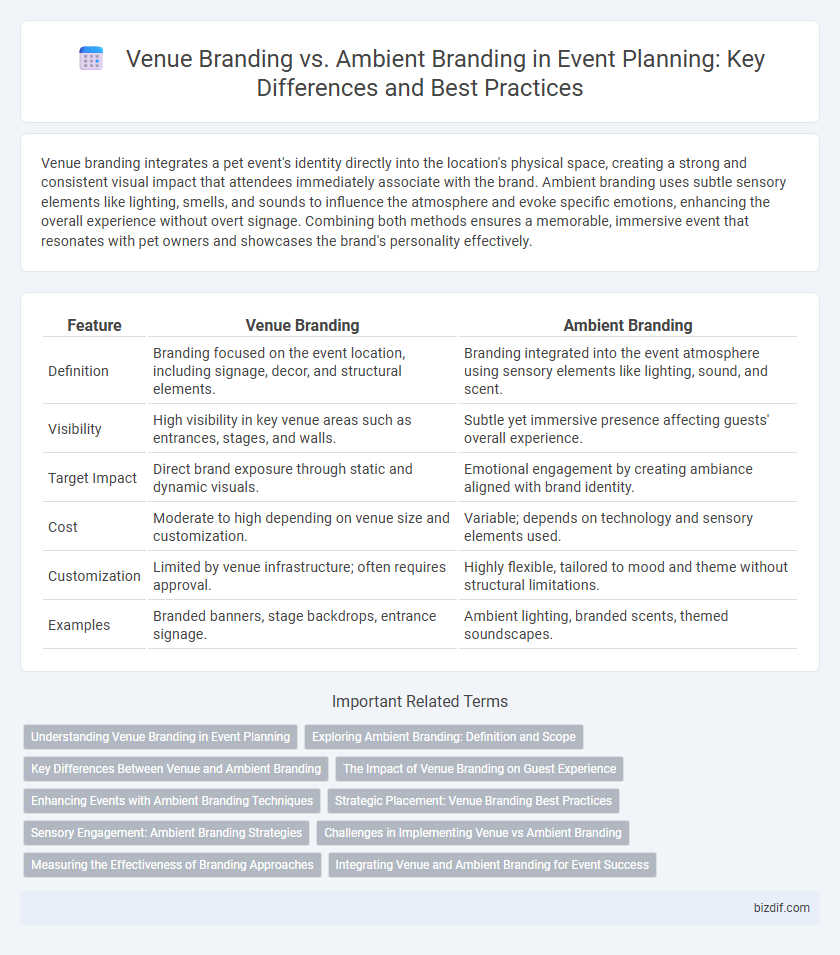 Venue Branding vs. Ambient Branding in Event Planning: Key Differences and Best Practices

Venue branding integrates a pet event's identity directly into the location's physical space, creating a strong and consistent visual impact that attendees immediately associate with the brand. Ambient branding uses subtle sensory elements like lighting, smells, and sounds to influence the atmosphere and evoke specific emotions, enhancing the overall experience without overt signage. Combining both methods ensures a memorable, immersive event that resonates with pet owners and showcases the brand's personality effectively.

| Feature | Venue Branding | Ambient Branding |
|---|---|---|
| Definition | Branding focused on the event location, including signage, decor, and structural elements. | Branding integrated into the event atmosphere using sensory elements like lighting, sound, and scent. |
| Visibility | High visibility in key venue areas such as entrances, stages, and walls. | Subtle yet immersive presence affecting guests' overall experience. |
| Target Impact | Direct brand exposure through static and dynamic visuals. | Emotional engagement by creating ambiance aligned with brand identity. |
| Cost | Moderate to high depending on venue size and customization. | Variable; depends on technology and sensory elements used. |
| Customization | Limited by venue infrastructure; often requires approval. | Highly flexible, tailored to mood and theme without structural limitations. |
| Examples | Branded banners, stage backdrops, entrance signage. | Ambient lighting, branded scents, themed soundscapes. |

Important Related Terms

Understanding Venue Branding in Event Planning
Exploring Ambient Branding: Definition and Scope
Key Differences Between Venue and Ambient Branding
The Impact of Venue Branding on Guest Experience
Enhancing Events with Ambient Branding Techniques
Strategic Placement: Venue Branding Best Practices
Sensory Engagement: Ambient Branding Strategies
Challenges in Implementing Venue vs Ambient Branding
Measuring the Effectiveness of Branding Approaches
Integrating Venue and Ambient Branding for Event Success

bizdif.com