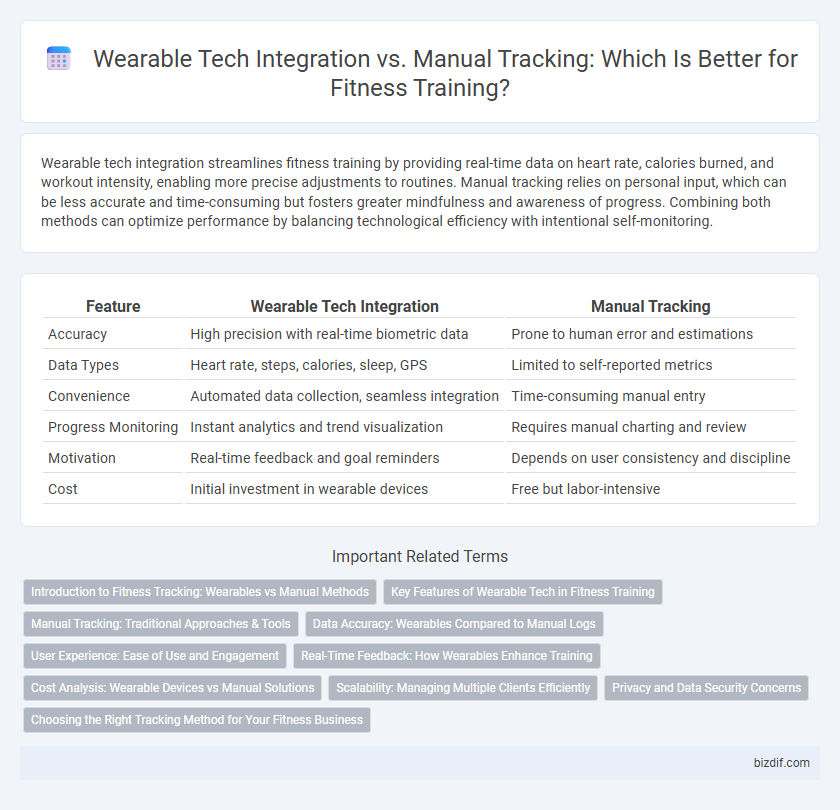 Wearable Tech Integration vs. Manual Tracking: Which Is Better for Fitness Training?

Wearable tech integration streamlines fitness training by providing real-time data on heart rate, calories burned, and workout intensity, enabling more precise adjustments to routines. Manual tracking relies on personal input, which can be less accurate and time-consuming but fosters greater mindfulness and awareness of progress. Combining both methods can optimize performance by balancing technological efficiency with intentional self-monitoring.

| Feature | Wearable Tech Integration | Manual Tracking |
|---|---|---|
| Accuracy | High precision with real-time biometric data | Prone to human error and estimations |
| Data Types | Heart rate, steps, calories, sleep, GPS | Limited to self-reported metrics |
| Convenience | Automated data collection, seamless integration | Time-consuming manual entry |
| Progress Monitoring | Instant analytics and trend visualization | Requires manual charting and review |
| Motivation | Real-time feedback and goal reminders | Depends on user consistency and discipline |
| Cost | Initial investment in wearable devices | Free but labor-intensive |

Important Related Terms

Introduction to Fitness Tracking: Wearables vs Manual Methods
Key Features of Wearable Tech in Fitness Training
Manual Tracking: Traditional Approaches & Tools
Data Accuracy: Wearables Compared to Manual Logs
User Experience: Ease of Use and Engagement
Real-Time Feedback: How Wearables Enhance Training
Cost Analysis: Wearable Devices vs Manual Solutions
Scalability: Managing Multiple Clients Efficiently
Privacy and Data Security Concerns
Choosing the Right Tracking Method for Your Fitness Business

bizdif.com