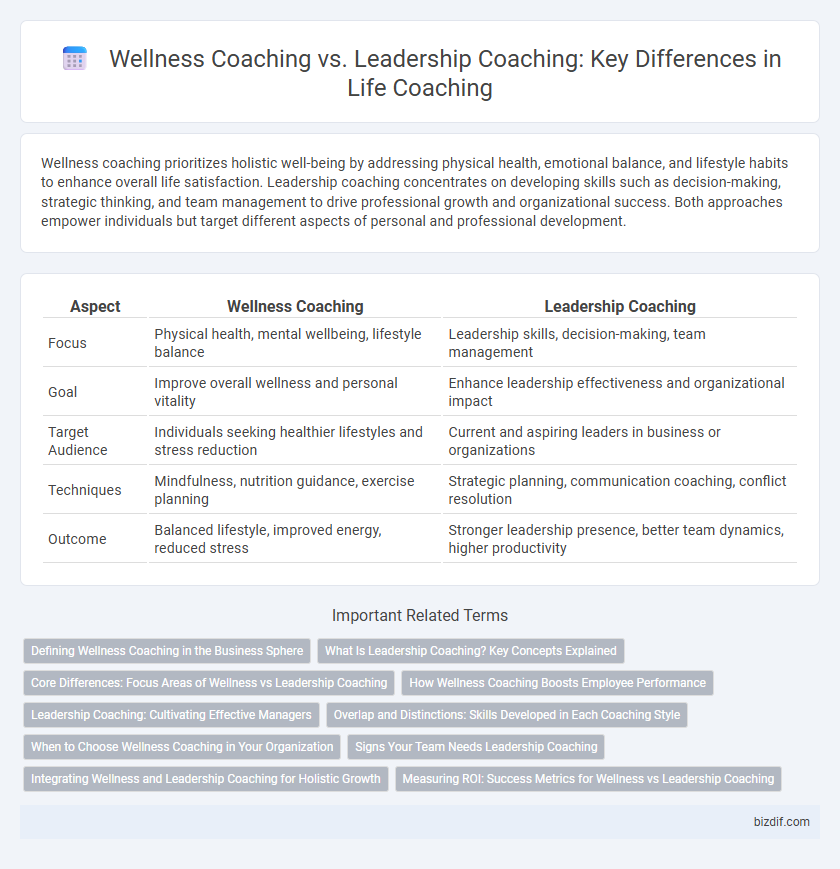 Wellness Coaching vs. Leadership Coaching: Key Differences in Life Coaching

Wellness coaching prioritizes holistic well-being by addressing physical health, emotional balance, and lifestyle habits to enhance overall life satisfaction. Leadership coaching concentrates on developing skills such as decision-making, strategic thinking, and team management to drive professional growth and organizational success. Both approaches empower individuals but target different aspects of personal and professional development.

| Aspect | Wellness Coaching | Leadership Coaching |
|---|---|---|
| Focus | Physical health, mental wellbeing, lifestyle balance | Leadership skills, decision-making, team management |
| Goal | Improve overall wellness and personal vitality | Enhance leadership effectiveness and organizational impact |
| Target Audience | Individuals seeking healthier lifestyles and stress reduction | Current and aspiring leaders in business or organizations |
| Techniques | Mindfulness, nutrition guidance, exercise planning | Strategic planning, communication coaching, conflict resolution |
| Outcome | Balanced lifestyle, improved energy, reduced stress | Stronger leadership presence, better team dynamics, higher productivity |

Important Related Terms

Defining Wellness Coaching in the Business Sphere
What Is Leadership Coaching? Key Concepts Explained
Core Differences: Focus Areas of Wellness vs Leadership Coaching
How Wellness Coaching Boosts Employee Performance
Leadership Coaching: Cultivating Effective Managers
Overlap and Distinctions: Skills Developed in Each Coaching Style
When to Choose Wellness Coaching in Your Organization
Signs Your Team Needs Leadership Coaching
Integrating Wellness and Leadership Coaching for Holistic Growth
Measuring ROI: Success Metrics for Wellness vs Leadership Coaching

bizdif.com