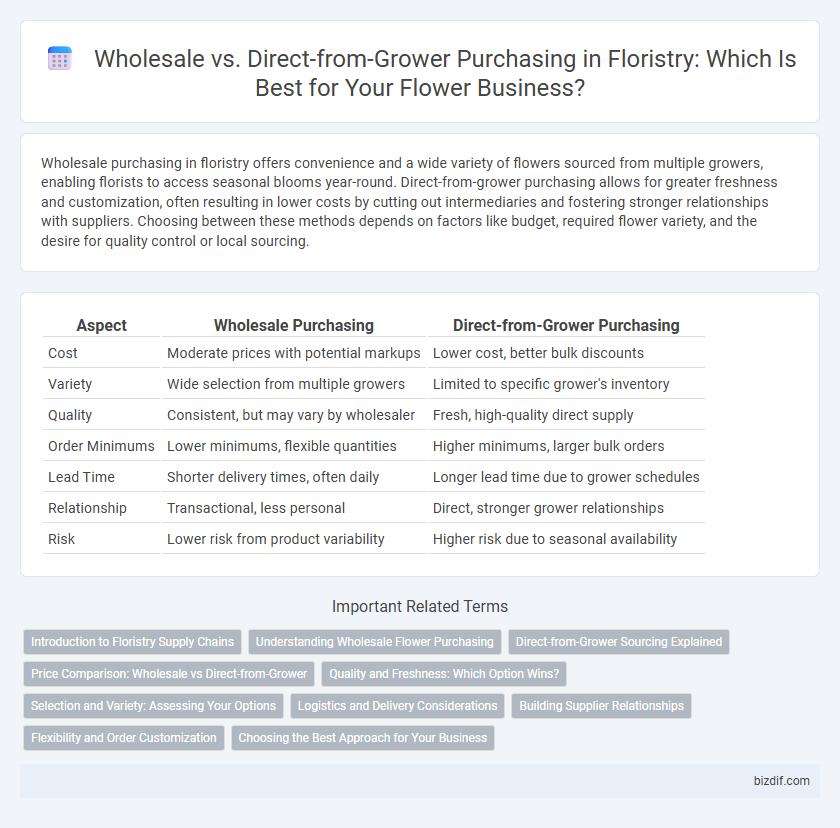 Wholesale vs. Direct-from-Grower Purchasing in Floristry: Which Is Best for Your Flower Business?

Wholesale purchasing in floristry offers convenience and a wide variety of flowers sourced from multiple growers, enabling florists to access seasonal blooms year-round. Direct-from-grower purchasing allows for greater freshness and customization, often resulting in lower costs by cutting out intermediaries and fostering stronger relationships with suppliers. Choosing between these methods depends on factors like budget, required flower variety, and the desire for quality control or local sourcing.

| Aspect | Wholesale Purchasing | Direct-from-Grower Purchasing |
|---|---|---|
| Cost | Moderate prices with potential markups | Lower cost, better bulk discounts |
| Variety | Wide selection from multiple growers | Limited to specific grower's inventory |
| Quality | Consistent, but may vary by wholesaler | Fresh, high-quality direct supply |
| Order Minimums | Lower minimums, flexible quantities | Higher minimums, larger bulk orders |
| Lead Time | Shorter delivery times, often daily | Longer lead time due to grower schedules |
| Relationship | Transactional, less personal | Direct, stronger grower relationships |
| Risk | Lower risk from product variability | Higher risk due to seasonal availability |

Important Related Terms

Introduction to Floristry Supply Chains
Understanding Wholesale Flower Purchasing
Direct-from-Grower Sourcing Explained
Price Comparison: Wholesale vs Direct-from-Grower
Quality and Freshness: Which Option Wins?
Selection and Variety: Assessing Your Options
Logistics and Delivery Considerations
Building Supplier Relationships
Flexibility and Order Customization
Choosing the Best Approach for Your Business

bizdif.com