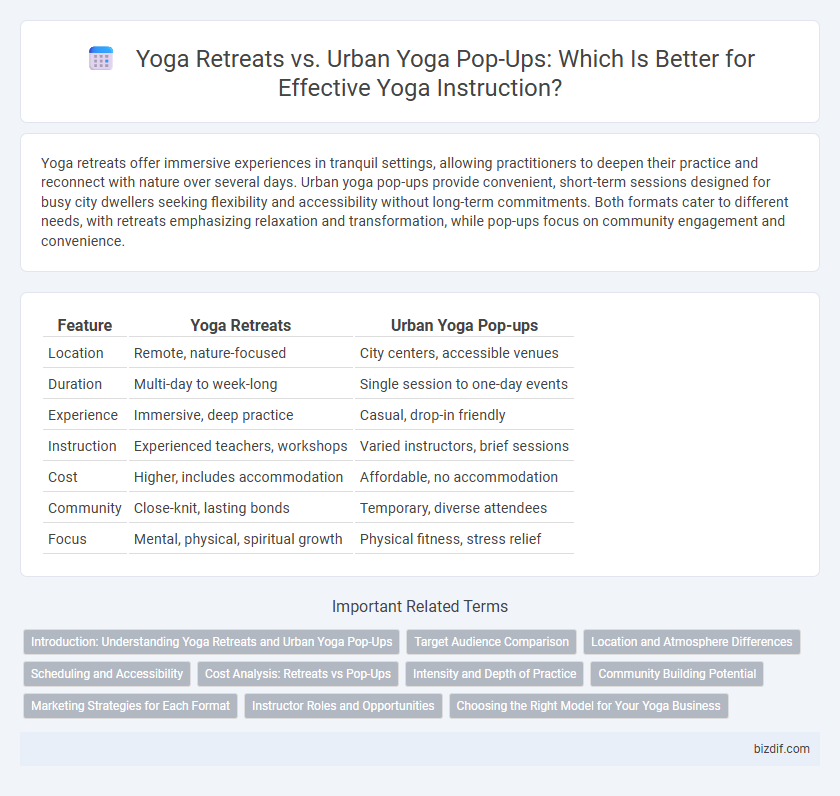 Yoga Retreats vs. Urban Yoga Pop-Ups: Which Is Better for Effective Yoga Instruction?

Yoga retreats offer immersive experiences in tranquil settings, allowing practitioners to deepen their practice and reconnect with nature over several days. Urban yoga pop-ups provide convenient, short-term sessions designed for busy city dwellers seeking flexibility and accessibility without long-term commitments. Both formats cater to different needs, with retreats emphasizing relaxation and transformation, while pop-ups focus on community engagement and convenience.

| Feature | Yoga Retreats | Urban Yoga Pop-ups |
|---|---|---|
| Location | Remote, nature-focused | City centers, accessible venues |
| Duration | Multi-day to week-long | Single session to one-day events |
| Experience | Immersive, deep practice | Casual, drop-in friendly |
| Instruction | Experienced teachers, workshops | Varied instructors, brief sessions |
| Cost | Higher, includes accommodation | Affordable, no accommodation |
| Community | Close-knit, lasting bonds | Temporary, diverse attendees |
| Focus | Mental, physical, spiritual growth | Physical fitness, stress relief |

Important Related Terms

Introduction: Understanding Yoga Retreats and Urban Yoga Pop-Ups
Target Audience Comparison
Location and Atmosphere Differences
Scheduling and Accessibility
Cost Analysis: Retreats vs Pop-Ups
Intensity and Depth of Practice
Community Building Potential
Marketing Strategies for Each Format
Instructor Roles and Opportunities
Choosing the Right Model for Your Yoga Business

bizdif.com