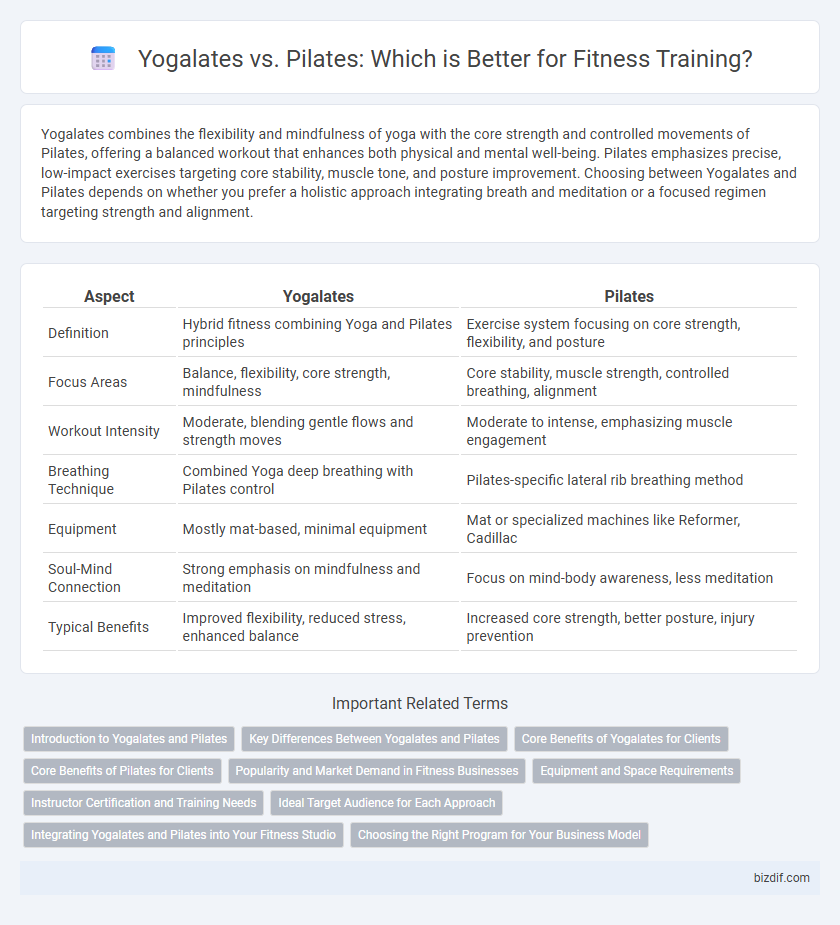 Yogalates vs. Pilates: Which is Better for Fitness Training?

Yogalates combines the flexibility and mindfulness of yoga with the core strength and controlled movements of Pilates, offering a balanced workout that enhances both physical and mental well-being. Pilates emphasizes precise, low-impact exercises targeting core stability, muscle tone, and posture improvement. Choosing between Yogalates and Pilates depends on whether you prefer a holistic approach integrating breath and meditation or a focused regimen targeting strength and alignment.

| Aspect | Yogalates | Pilates |
|---|---|---|
| Definition | Hybrid fitness combining Yoga and Pilates principles | Exercise system focusing on core strength, flexibility, and posture |
| Focus Areas | Balance, flexibility, core strength, mindfulness | Core stability, muscle strength, controlled breathing, alignment |
| Workout Intensity | Moderate, blending gentle flows and strength moves | Moderate to intense, emphasizing muscle engagement |
| Breathing Technique | Combined Yoga deep breathing with Pilates control | Pilates-specific lateral rib breathing method |
| Equipment | Mostly mat-based, minimal equipment | Mat or specialized machines like Reformer, Cadillac |
| Soul-Mind Connection | Strong emphasis on mindfulness and meditation | Focus on mind-body awareness, less meditation |
| Typical Benefits | Improved flexibility, reduced stress, enhanced balance | Increased core strength, better posture, injury prevention |

Important Related Terms

Introduction to Yogalates and Pilates
Key Differences Between Yogalates and Pilates
Core Benefits of Yogalates for Clients
Core Benefits of Pilates for Clients
Popularity and Market Demand in Fitness Businesses
Equipment and Space Requirements
Instructor Certification and Training Needs
Ideal Target Audience for Each Approach
Integrating Yogalates and Pilates into Your Fitness Studio
Choosing the Right Program for Your Business Model

bizdif.com