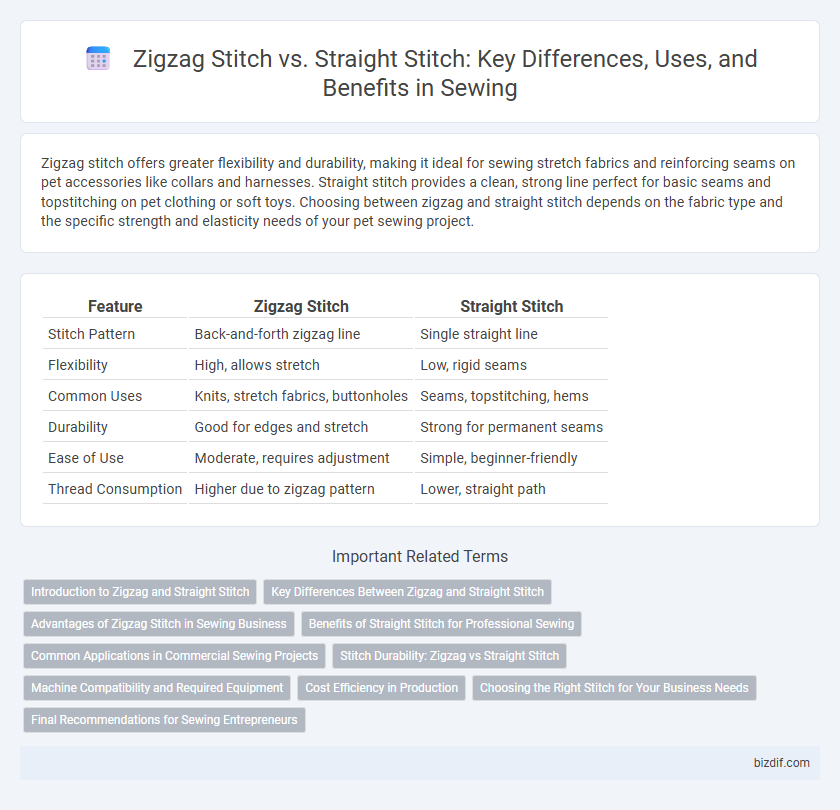 Zigzag Stitch vs. Straight Stitch: Key Differences, Uses, and Benefits in Sewing

Zigzag stitch offers greater flexibility and durability, making it ideal for sewing stretch fabrics and reinforcing seams on pet accessories like collars and harnesses. Straight stitch provides a clean, strong line perfect for basic seams and topstitching on pet clothing or soft toys. Choosing between zigzag and straight stitch depends on the fabric type and the specific strength and elasticity needs of your pet sewing project.

| Feature | Zigzag Stitch | Straight Stitch |
|---|---|---|
| Stitch Pattern | Back-and-forth zigzag line | Single straight line |
| Flexibility | High, allows stretch | Low, rigid seams |
| Common Uses | Knits, stretch fabrics, buttonholes | Seams, topstitching, hems |
| Durability | Good for edges and stretch | Strong for permanent seams |
| Ease of Use | Moderate, requires adjustment | Simple, beginner-friendly |
| Thread Consumption | Higher due to zigzag pattern | Lower, straight path |

Important Related Terms

Introduction to Zigzag and Straight Stitch
Key Differences Between Zigzag and Straight Stitch
Advantages of Zigzag Stitch in Sewing Business
Benefits of Straight Stitch for Professional Sewing
Common Applications in Commercial Sewing Projects
Stitch Durability: Zigzag vs Straight Stitch
Machine Compatibility and Required Equipment
Cost Efficiency in Production
Choosing the Right Stitch for Your Business Needs
Final Recommendations for Sewing Entrepreneurs

bizdif.com