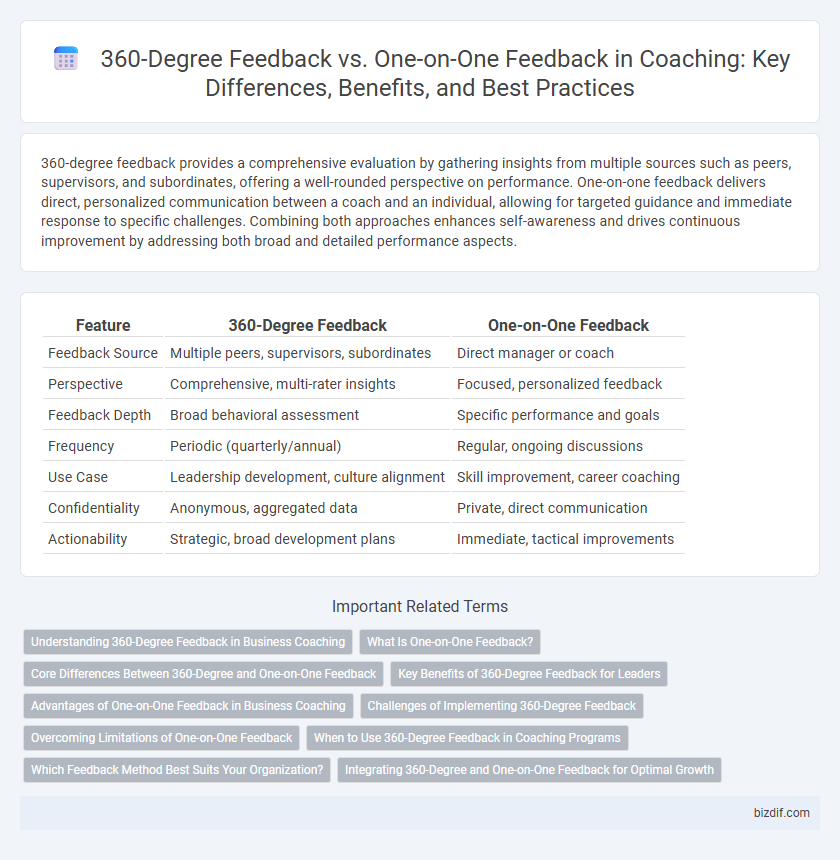 360-Degree Feedback vs. One-on-One Feedback in Coaching: Key Differences, Benefits, and Best Practices

360-degree feedback provides a comprehensive evaluation by gathering insights from multiple sources such as peers, supervisors, and subordinates, offering a well-rounded perspective on performance. One-on-one feedback delivers direct, personalized communication between a coach and an individual, allowing for targeted guidance and immediate response to specific challenges. Combining both approaches enhances self-awareness and drives continuous improvement by addressing both broad and detailed performance aspects.

| Feature | 360-Degree Feedback | One-on-One Feedback |
|---|---|---|
| Feedback Source | Multiple peers, supervisors, subordinates | Direct manager or coach |
| Perspective | Comprehensive, multi-rater insights | Focused, personalized feedback |
| Feedback Depth | Broad behavioral assessment | Specific performance and goals |
| Frequency | Periodic (quarterly/annual) | Regular, ongoing discussions |
| Use Case | Leadership development, culture alignment | Skill improvement, career coaching |
| Confidentiality | Anonymous, aggregated data | Private, direct communication |
| Actionability | Strategic, broad development plans | Immediate, tactical improvements |

Important Related Terms

Understanding 360-Degree Feedback in Business Coaching
What Is One-on-One Feedback?
Core Differences Between 360-Degree and One-on-One Feedback
Key Benefits of 360-Degree Feedback for Leaders
Advantages of One-on-One Feedback in Business Coaching
Challenges of Implementing 360-Degree Feedback
Overcoming Limitations of One-on-One Feedback
When to Use 360-Degree Feedback in Coaching Programs
Which Feedback Method Best Suits Your Organization?
Integrating 360-Degree and One-on-One Feedback for Optimal Growth

bizdif.com