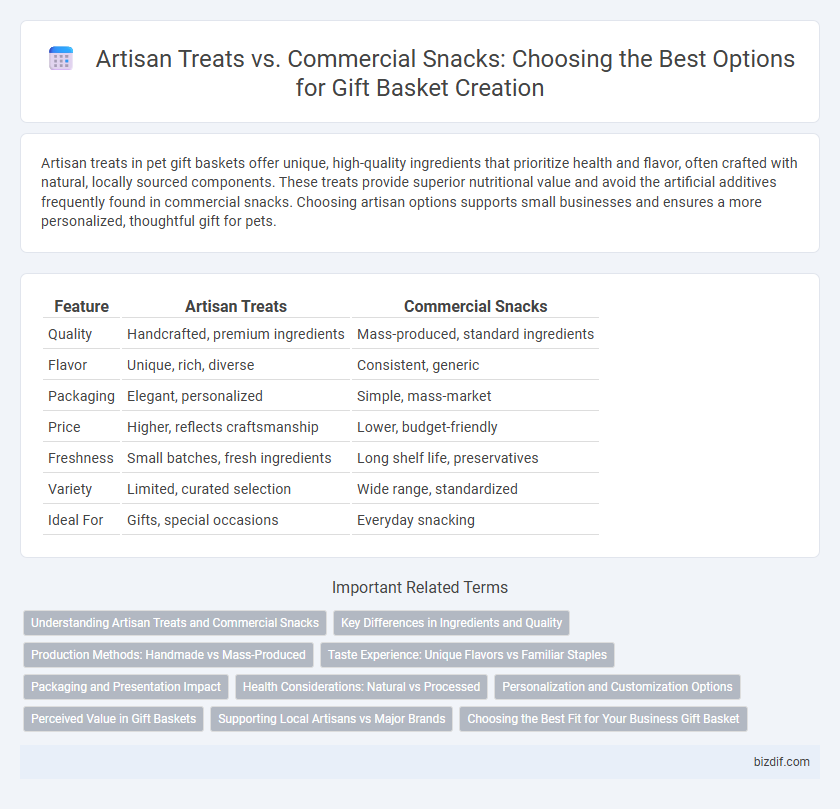 Artisan Treats vs. Commercial Snacks: Choosing the Best Options for Gift Basket Creation

Artisan treats in pet gift baskets offer unique, high-quality ingredients that prioritize health and flavor, often crafted with natural, locally sourced components. These treats provide superior nutritional value and avoid the artificial additives frequently found in commercial snacks. Choosing artisan options supports small businesses and ensures a more personalized, thoughtful gift for pets.

| Feature | Artisan Treats | Commercial Snacks |
|---|---|---|
| Quality | Handcrafted, premium ingredients | Mass-produced, standard ingredients |
| Flavor | Unique, rich, diverse | Consistent, generic |
| Packaging | Elegant, personalized | Simple, mass-market |
| Price | Higher, reflects craftsmanship | Lower, budget-friendly |
| Freshness | Small batches, fresh ingredients | Long shelf life, preservatives |
| Variety | Limited, curated selection | Wide range, standardized |
| Ideal For | Gifts, special occasions | Everyday snacking |

Important Related Terms

Understanding Artisan Treats and Commercial Snacks
Key Differences in Ingredients and Quality
Production Methods: Handmade vs Mass-Produced
Taste Experience: Unique Flavors vs Familiar Staples
Packaging and Presentation Impact
Health Considerations: Natural vs Processed
Personalization and Customization Options
Perceived Value in Gift Baskets
Supporting Local Artisans vs Major Brands
Choosing the Best Fit for Your Business Gift Basket

bizdif.com