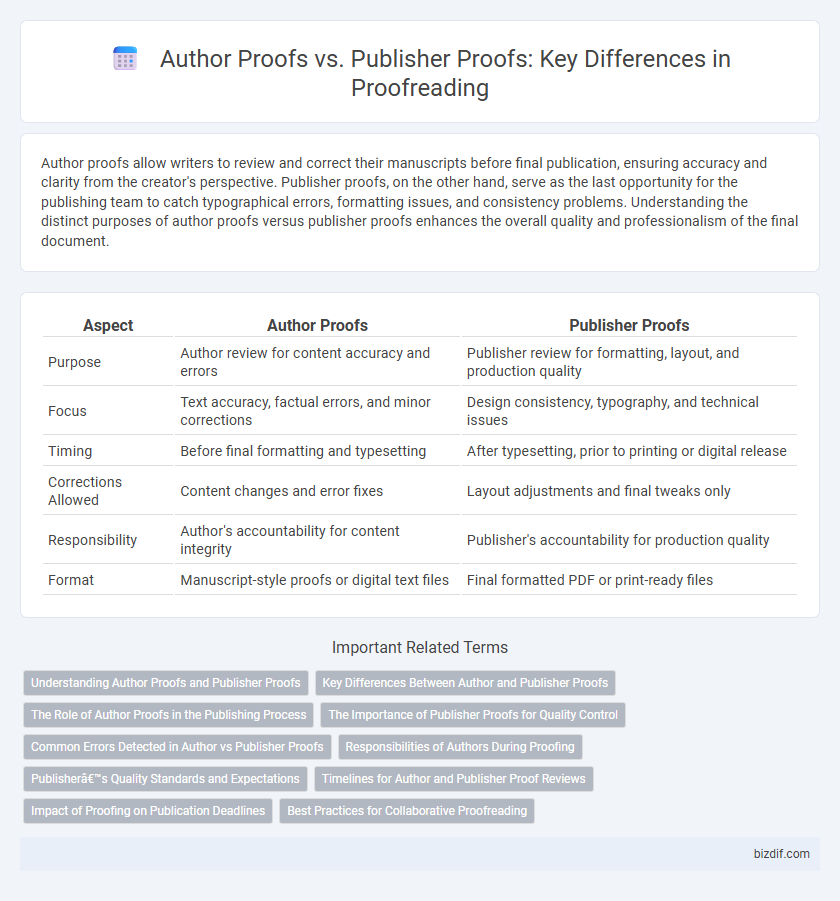 Author Proofs vs. Publisher Proofs: Key Differences in Proofreading

Author proofs allow writers to review and correct their manuscripts before final publication, ensuring accuracy and clarity from the creator's perspective. Publisher proofs, on the other hand, serve as the last opportunity for the publishing team to catch typographical errors, formatting issues, and consistency problems. Understanding the distinct purposes of author proofs versus publisher proofs enhances the overall quality and professionalism of the final document.

| Aspect | Author Proofs | Publisher Proofs |
|---|---|---|
| Purpose | Author review for content accuracy and errors | Publisher review for formatting, layout, and production quality |
| Focus | Text accuracy, factual errors, and minor corrections | Design consistency, typography, and technical issues |
| Timing | Before final formatting and typesetting | After typesetting, prior to printing or digital release |
| Corrections Allowed | Content changes and error fixes | Layout adjustments and final tweaks only |
| Responsibility | Author's accountability for content integrity | Publisher's accountability for production quality |
| Format | Manuscript-style proofs or digital text files | Final formatted PDF or print-ready files |

Important Related Terms

Understanding Author Proofs and Publisher Proofs
Key Differences Between Author and Publisher Proofs
The Role of Author Proofs in the Publishing Process
The Importance of Publisher Proofs for Quality Control
Common Errors Detected in Author vs Publisher Proofs
Responsibilities of Authors During Proofing
Publisherâ€™s Quality Standards and Expectations
Timelines for Author and Publisher Proof Reviews
Impact of Proofing on Publication Deadlines
Best Practices for Collaborative Proofreading

bizdif.com