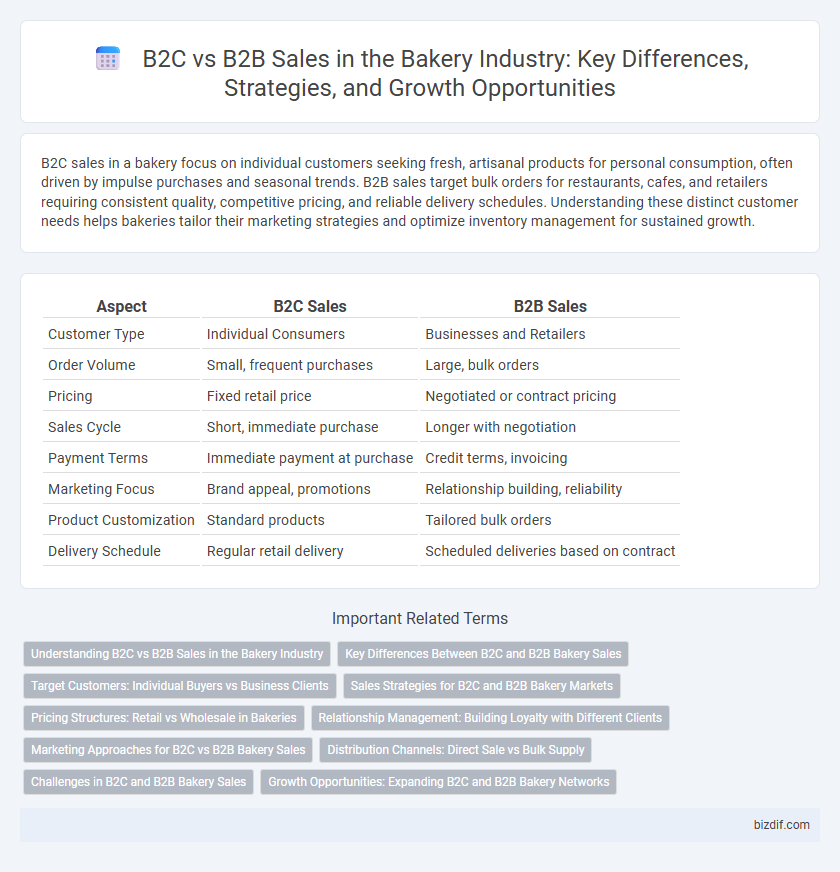 B2C vs B2B Sales in the Bakery Industry: Key Differences, Strategies, and Growth Opportunities

B2C sales in a bakery focus on individual customers seeking fresh, artisanal products for personal consumption, often driven by impulse purchases and seasonal trends. B2B sales target bulk orders for restaurants, cafes, and retailers requiring consistent quality, competitive pricing, and reliable delivery schedules. Understanding these distinct customer needs helps bakeries tailor their marketing strategies and optimize inventory management for sustained growth.

| Aspect | B2C Sales | B2B Sales |
|---|---|---|
| Customer Type | Individual Consumers | Businesses and Retailers |
| Order Volume | Small, frequent purchases | Large, bulk orders |
| Pricing | Fixed retail price | Negotiated or contract pricing |
| Sales Cycle | Short, immediate purchase | Longer with negotiation |
| Payment Terms | Immediate payment at purchase | Credit terms, invoicing |
| Marketing Focus | Brand appeal, promotions | Relationship building, reliability |
| Product Customization | Standard products | Tailored bulk orders |
| Delivery Schedule | Regular retail delivery | Scheduled deliveries based on contract |

Important Related Terms

Understanding B2C vs B2B Sales in the Bakery Industry
Key Differences Between B2C and B2B Bakery Sales
Target Customers: Individual Buyers vs Business Clients
Sales Strategies for B2C and B2B Bakery Markets
Pricing Structures: Retail vs Wholesale in Bakeries
Relationship Management: Building Loyalty with Different Clients
Marketing Approaches for B2C vs B2B Bakery Sales
Distribution Channels: Direct Sale vs Bulk Supply
Challenges in B2C and B2B Bakery Sales
Growth Opportunities: Expanding B2C and B2B Bakery Networks

bizdif.com