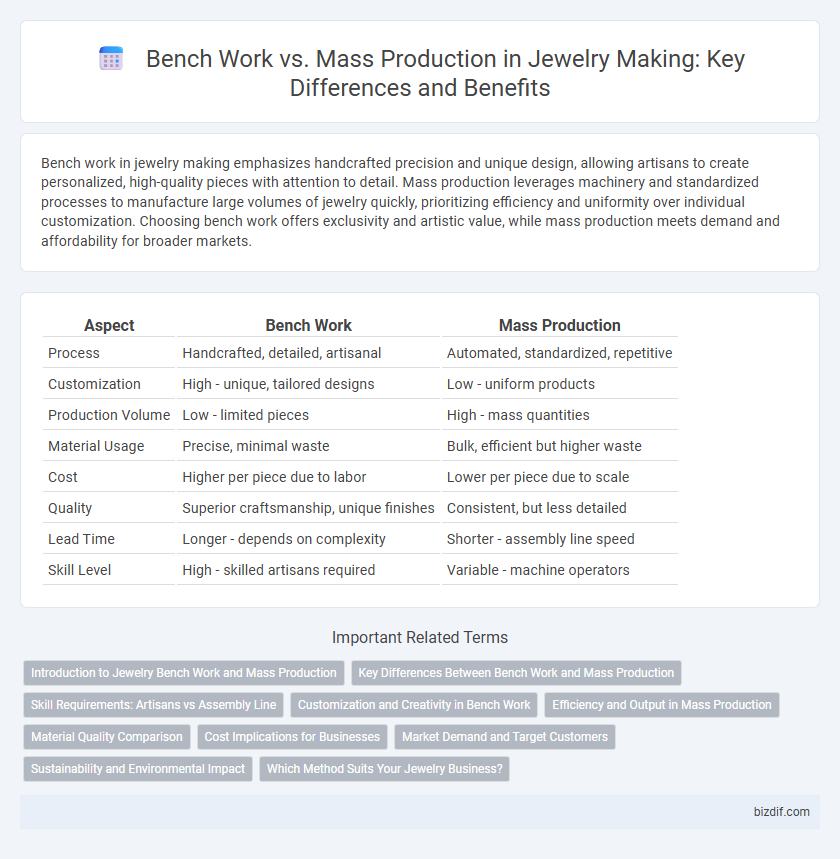 Bench Work vs. Mass Production in Jewelry Making: Key Differences and Benefits

Bench work in jewelry making emphasizes handcrafted precision and unique design, allowing artisans to create personalized, high-quality pieces with attention to detail. Mass production leverages machinery and standardized processes to manufacture large volumes of jewelry quickly, prioritizing efficiency and uniformity over individual customization. Choosing bench work offers exclusivity and artistic value, while mass production meets demand and affordability for broader markets.

| Aspect | Bench Work | Mass Production |
|---|---|---|
| Process | Handcrafted, detailed, artisanal | Automated, standardized, repetitive |
| Customization | High - unique, tailored designs | Low - uniform products |
| Production Volume | Low - limited pieces | High - mass quantities |
| Material Usage | Precise, minimal waste | Bulk, efficient but higher waste |
| Cost | Higher per piece due to labor | Lower per piece due to scale |
| Quality | Superior craftsmanship, unique finishes | Consistent, but less detailed |
| Lead Time | Longer - depends on complexity | Shorter - assembly line speed |
| Skill Level | High - skilled artisans required | Variable - machine operators |

Important Related Terms

Introduction to Jewelry Bench Work and Mass Production
Key Differences Between Bench Work and Mass Production
Skill Requirements: Artisans vs Assembly Line
Customization and Creativity in Bench Work
Efficiency and Output in Mass Production
Material Quality Comparison
Cost Implications for Businesses
Market Demand and Target Customers
Sustainability and Environmental Impact
Which Method Suits Your Jewelry Business?

bizdif.com