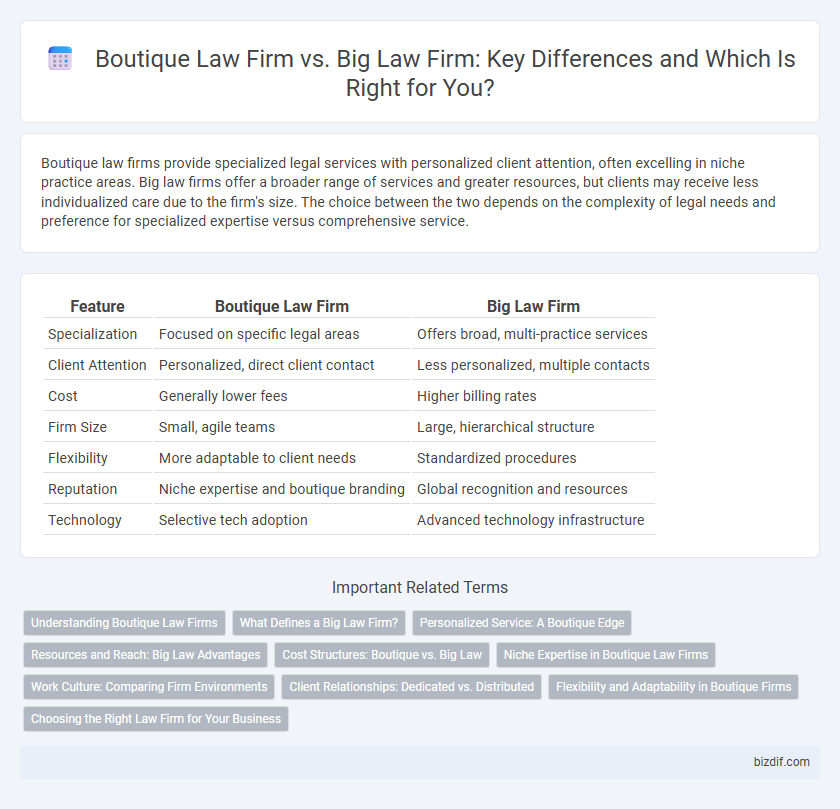 Boutique Law Firm vs. Big Law Firm: Key Differences and Which Is Right for You?

Boutique law firms provide specialized legal services with personalized client attention, often excelling in niche practice areas. Big law firms offer a broader range of services and greater resources, but clients may receive less individualized care due to the firm's size. The choice between the two depends on the complexity of legal needs and preference for specialized expertise versus comprehensive service.

| Feature | Boutique Law Firm | Big Law Firm |
|---|---|---|
| Specialization | Focused on specific legal areas | Offers broad, multi-practice services |
| Client Attention | Personalized, direct client contact | Less personalized, multiple contacts |
| Cost | Generally lower fees | Higher billing rates |
| Firm Size | Small, agile teams | Large, hierarchical structure |
| Flexibility | More adaptable to client needs | Standardized procedures |
| Reputation | Niche expertise and boutique branding | Global recognition and resources |
| Technology | Selective tech adoption | Advanced technology infrastructure |

Important Related Terms

Understanding Boutique Law Firms
What Defines a Big Law Firm?
Personalized Service: A Boutique Edge
Resources and Reach: Big Law Advantages
Cost Structures: Boutique vs. Big Law
Niche Expertise in Boutique Law Firms
Work Culture: Comparing Firm Environments
Client Relationships: Dedicated vs. Distributed
Flexibility and Adaptability in Boutique Firms
Choosing the Right Law Firm for Your Business

bizdif.com