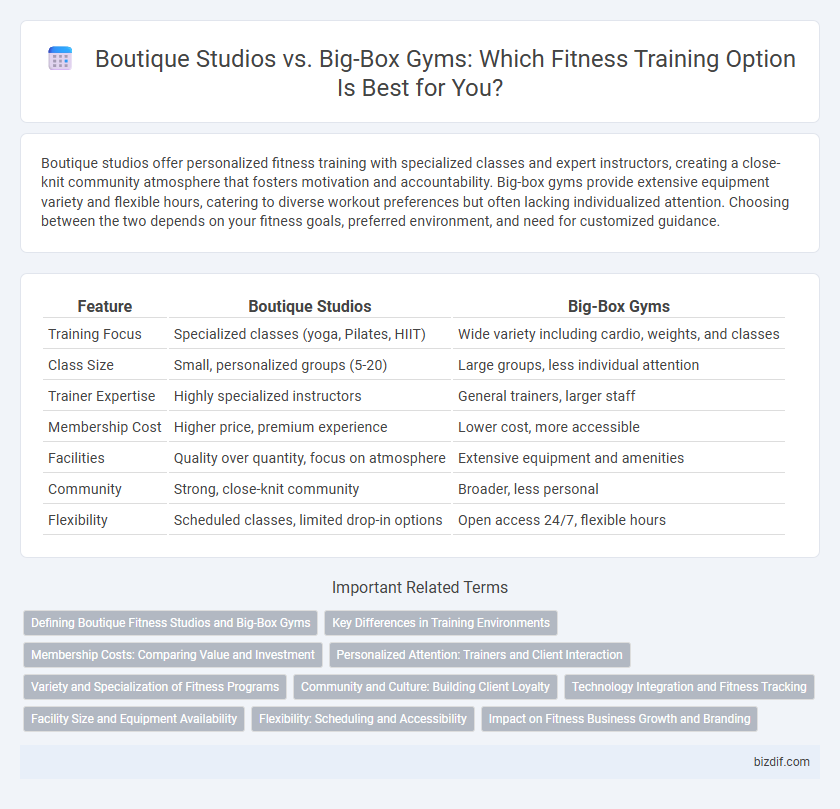 Boutique Studios vs. Big-Box Gyms: Which Fitness Training Option Is Best for You?

Boutique studios offer personalized fitness training with specialized classes and expert instructors, creating a close-knit community atmosphere that fosters motivation and accountability. Big-box gyms provide extensive equipment variety and flexible hours, catering to diverse workout preferences but often lacking individualized attention. Choosing between the two depends on your fitness goals, preferred environment, and need for customized guidance.

| Feature | Boutique Studios | Big-Box Gyms |
|---|---|---|
| Training Focus | Specialized classes (yoga, Pilates, HIIT) | Wide variety including cardio, weights, and classes |
| Class Size | Small, personalized groups (5-20) | Large groups, less individual attention |
| Trainer Expertise | Highly specialized instructors | General trainers, larger staff |
| Membership Cost | Higher price, premium experience | Lower cost, more accessible |
| Facilities | Quality over quantity, focus on atmosphere | Extensive equipment and amenities |
| Community | Strong, close-knit community | Broader, less personal |
| Flexibility | Scheduled classes, limited drop-in options | Open access 24/7, flexible hours |

Important Related Terms

Defining Boutique Fitness Studios and Big-Box Gyms
Key Differences in Training Environments
Membership Costs: Comparing Value and Investment
Personalized Attention: Trainers and Client Interaction
Variety and Specialization of Fitness Programs
Community and Culture: Building Client Loyalty
Technology Integration and Fitness Tracking
Facility Size and Equipment Availability
Flexibility: Scheduling and Accessibility
Impact on Fitness Business Growth and Branding

bizdif.com