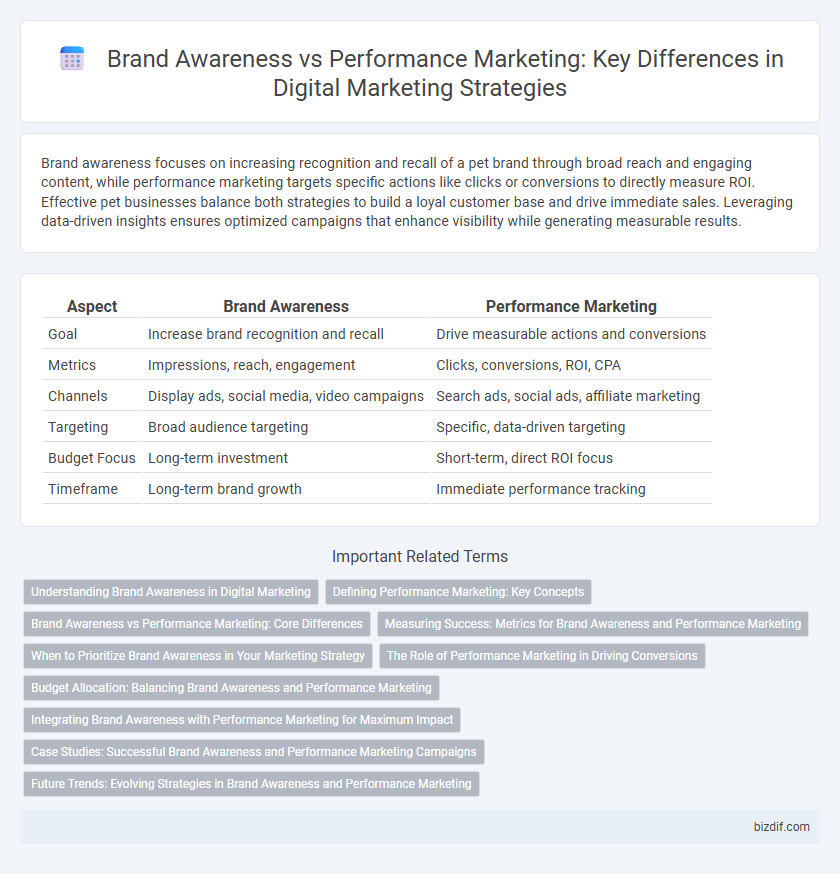 Brand Awareness vs Performance Marketing: Key Differences in Digital Marketing Strategies

Brand awareness focuses on increasing recognition and recall of a pet brand through broad reach and engaging content, while performance marketing targets specific actions like clicks or conversions to directly measure ROI. Effective pet businesses balance both strategies to build a loyal customer base and drive immediate sales. Leveraging data-driven insights ensures optimized campaigns that enhance visibility while generating measurable results.

| Aspect | Brand Awareness | Performance Marketing |
|---|---|---|
| Goal | Increase brand recognition and recall | Drive measurable actions and conversions |
| Metrics | Impressions, reach, engagement | Clicks, conversions, ROI, CPA |
| Channels | Display ads, social media, video campaigns | Search ads, social ads, affiliate marketing |
| Targeting | Broad audience targeting | Specific, data-driven targeting |
| Budget Focus | Long-term investment | Short-term, direct ROI focus |
| Timeframe | Long-term brand growth | Immediate performance tracking |

Important Related Terms

Understanding Brand Awareness in Digital Marketing
Defining Performance Marketing: Key Concepts
Brand Awareness vs Performance Marketing: Core Differences
Measuring Success: Metrics for Brand Awareness and Performance Marketing
When to Prioritize Brand Awareness in Your Marketing Strategy
The Role of Performance Marketing in Driving Conversions
Budget Allocation: Balancing Brand Awareness and Performance Marketing
Integrating Brand Awareness with Performance Marketing for Maximum Impact
Case Studies: Successful Brand Awareness and Performance Marketing Campaigns
Future Trends: Evolving Strategies in Brand Awareness and Performance Marketing

bizdif.com