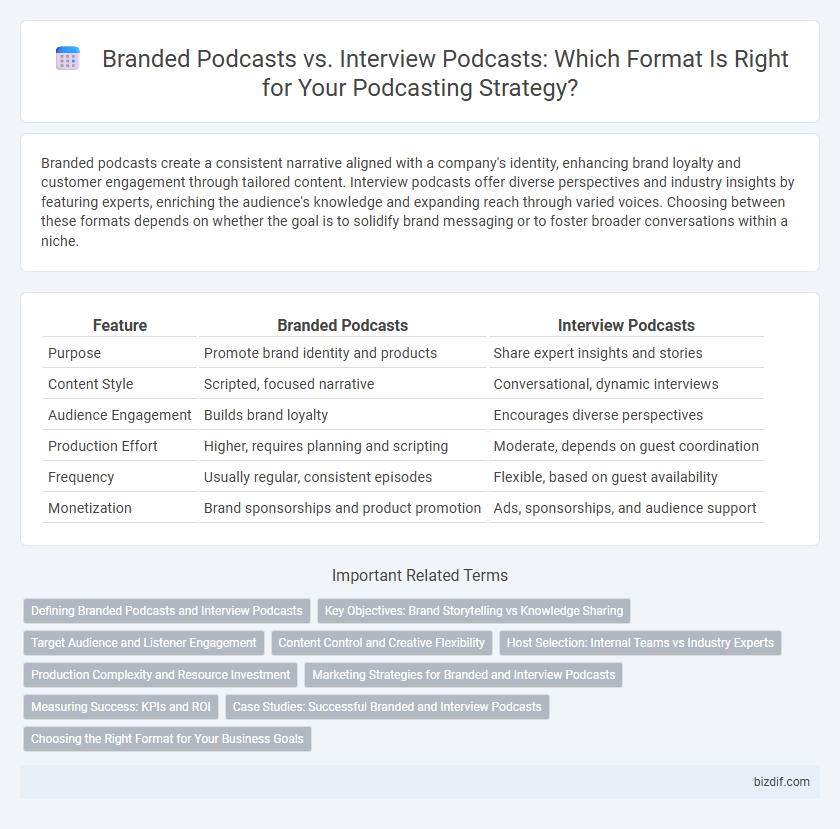 Branded Podcasts vs. Interview Podcasts: Which Format Is Right for Your Podcasting Strategy?

Branded podcasts create a consistent narrative aligned with a company's identity, enhancing brand loyalty and customer engagement through tailored content. Interview podcasts offer diverse perspectives and industry insights by featuring experts, enriching the audience's knowledge and expanding reach through varied voices. Choosing between these formats depends on whether the goal is to solidify brand messaging or to foster broader conversations within a niche.

| Feature | Branded Podcasts | Interview Podcasts |
|---|---|---|
| Purpose | Promote brand identity and products | Share expert insights and stories |
| Content Style | Scripted, focused narrative | Conversational, dynamic interviews |
| Audience Engagement | Builds brand loyalty | Encourages diverse perspectives |
| Production Effort | Higher, requires planning and scripting | Moderate, depends on guest coordination |
| Frequency | Usually regular, consistent episodes | Flexible, based on guest availability |
| Monetization | Brand sponsorships and product promotion | Ads, sponsorships, and audience support |

Important Related Terms

Defining Branded Podcasts and Interview Podcasts
Key Objectives: Brand Storytelling vs Knowledge Sharing
Target Audience and Listener Engagement
Content Control and Creative Flexibility
Host Selection: Internal Teams vs Industry Experts
Production Complexity and Resource Investment
Marketing Strategies for Branded and Interview Podcasts
Measuring Success: KPIs and ROI
Case Studies: Successful Branded and Interview Podcasts
Choosing the Right Format for Your Business Goals

bizdif.com