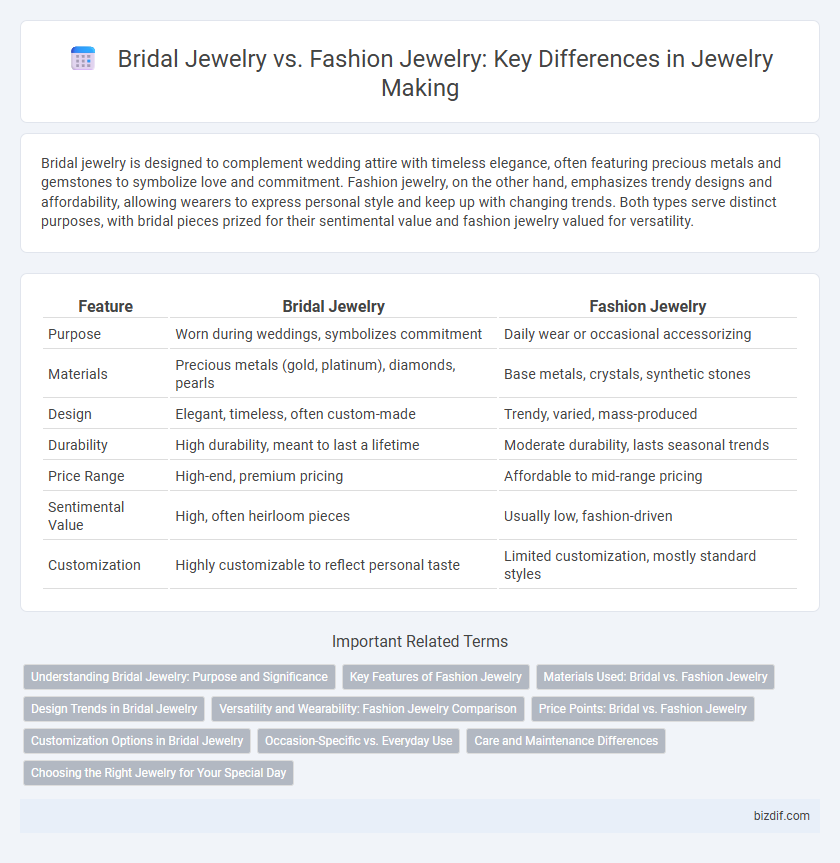 Bridal Jewelry vs. Fashion Jewelry: Key Differences in Jewelry Making

Bridal jewelry is designed to complement wedding attire with timeless elegance, often featuring precious metals and gemstones to symbolize love and commitment. Fashion jewelry, on the other hand, emphasizes trendy designs and affordability, allowing wearers to express personal style and keep up with changing trends. Both types serve distinct purposes, with bridal pieces prized for their sentimental value and fashion jewelry valued for versatility.

| Feature | Bridal Jewelry | Fashion Jewelry |
|---|---|---|
| Purpose | Worn during weddings, symbolizes commitment | Daily wear or occasional accessorizing |
| Materials | Precious metals (gold, platinum), diamonds, pearls | Base metals, crystals, synthetic stones |
| Design | Elegant, timeless, often custom-made | Trendy, varied, mass-produced |
| Durability | High durability, meant to last a lifetime | Moderate durability, lasts seasonal trends |
| Price Range | High-end, premium pricing | Affordable to mid-range pricing |
| Sentimental Value | High, often heirloom pieces | Usually low, fashion-driven |
| Customization | Highly customizable to reflect personal taste | Limited customization, mostly standard styles |

Important Related Terms

Understanding Bridal Jewelry: Purpose and Significance
Key Features of Fashion Jewelry
Materials Used: Bridal vs. Fashion Jewelry
Design Trends in Bridal Jewelry
Versatility and Wearability: Fashion Jewelry Comparison
Price Points: Bridal vs. Fashion Jewelry
Customization Options in Bridal Jewelry
Occasion-Specific vs. Everyday Use
Care and Maintenance Differences
Choosing the Right Jewelry for Your Special Day

bizdif.com