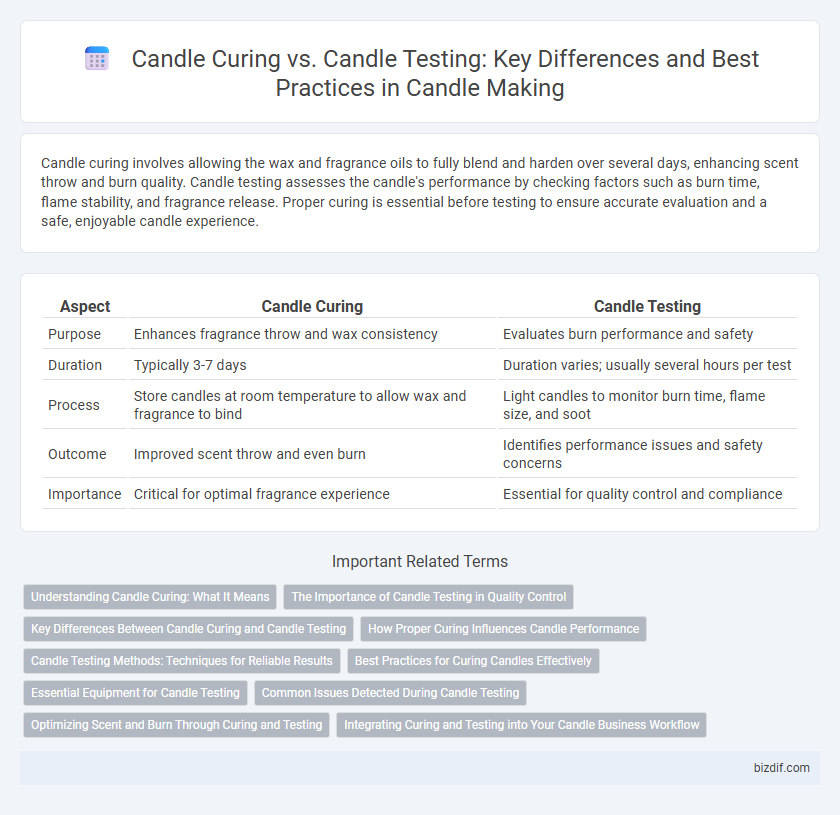 Candle Curing vs. Candle Testing: Key Differences and Best Practices in Candle Making

Candle curing involves allowing the wax and fragrance oils to fully blend and harden over several days, enhancing scent throw and burn quality. Candle testing assesses the candle's performance by checking factors such as burn time, flame stability, and fragrance release. Proper curing is essential before testing to ensure accurate evaluation and a safe, enjoyable candle experience.

| Aspect | Candle Curing | Candle Testing |
|---|---|---|
| Purpose | Enhances fragrance throw and wax consistency | Evaluates burn performance and safety |
| Duration | Typically 3-7 days | Duration varies; usually several hours per test |
| Process | Store candles at room temperature to allow wax and fragrance to bind | Light candles to monitor burn time, flame size, and soot |
| Outcome | Improved scent throw and even burn | Identifies performance issues and safety concerns |
| Importance | Critical for optimal fragrance experience | Essential for quality control and compliance |

Important Related Terms

Understanding Candle Curing: What It Means
The Importance of Candle Testing in Quality Control
Key Differences Between Candle Curing and Candle Testing
How Proper Curing Influences Candle Performance
Candle Testing Methods: Techniques for Reliable Results
Best Practices for Curing Candles Effectively
Essential Equipment for Candle Testing
Common Issues Detected During Candle Testing
Optimizing Scent and Burn Through Curing and Testing
Integrating Curing and Testing into Your Candle Business Workflow

bizdif.com