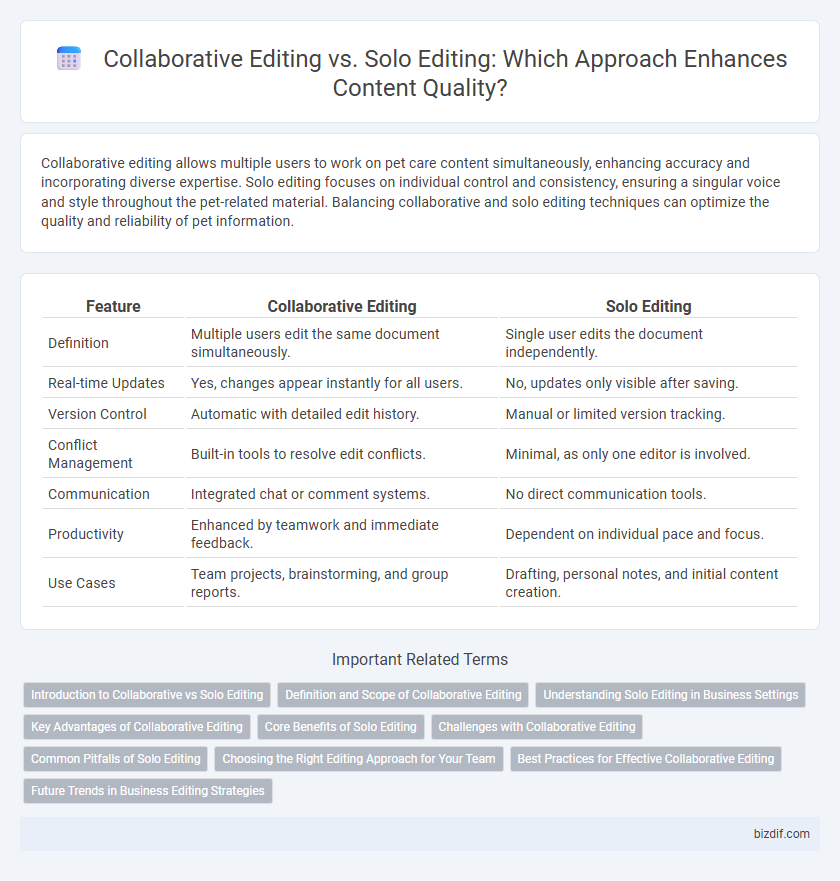 Collaborative Editing vs. Solo Editing: Which Approach Enhances Content Quality?

Collaborative editing allows multiple users to work on pet care content simultaneously, enhancing accuracy and incorporating diverse expertise. Solo editing focuses on individual control and consistency, ensuring a singular voice and style throughout the pet-related material. Balancing collaborative and solo editing techniques can optimize the quality and reliability of pet information.

| Feature | Collaborative Editing | Solo Editing |
|---|---|---|
| Definition | Multiple users edit the same document simultaneously. | Single user edits the document independently. |
| Real-time Updates | Yes, changes appear instantly for all users. | No, updates only visible after saving. |
| Version Control | Automatic with detailed edit history. | Manual or limited version tracking. |
| Conflict Management | Built-in tools to resolve edit conflicts. | Minimal, as only one editor is involved. |
| Communication | Integrated chat or comment systems. | No direct communication tools. |
| Productivity | Enhanced by teamwork and immediate feedback. | Dependent on individual pace and focus. |
| Use Cases | Team projects, brainstorming, and group reports. | Drafting, personal notes, and initial content creation. |

Important Related Terms

Introduction to Collaborative vs Solo Editing
Definition and Scope of Collaborative Editing
Understanding Solo Editing in Business Settings
Key Advantages of Collaborative Editing
Core Benefits of Solo Editing
Challenges with Collaborative Editing
Common Pitfalls of Solo Editing
Choosing the Right Editing Approach for Your Team
Best Practices for Effective Collaborative Editing
Future Trends in Business Editing Strategies

bizdif.com