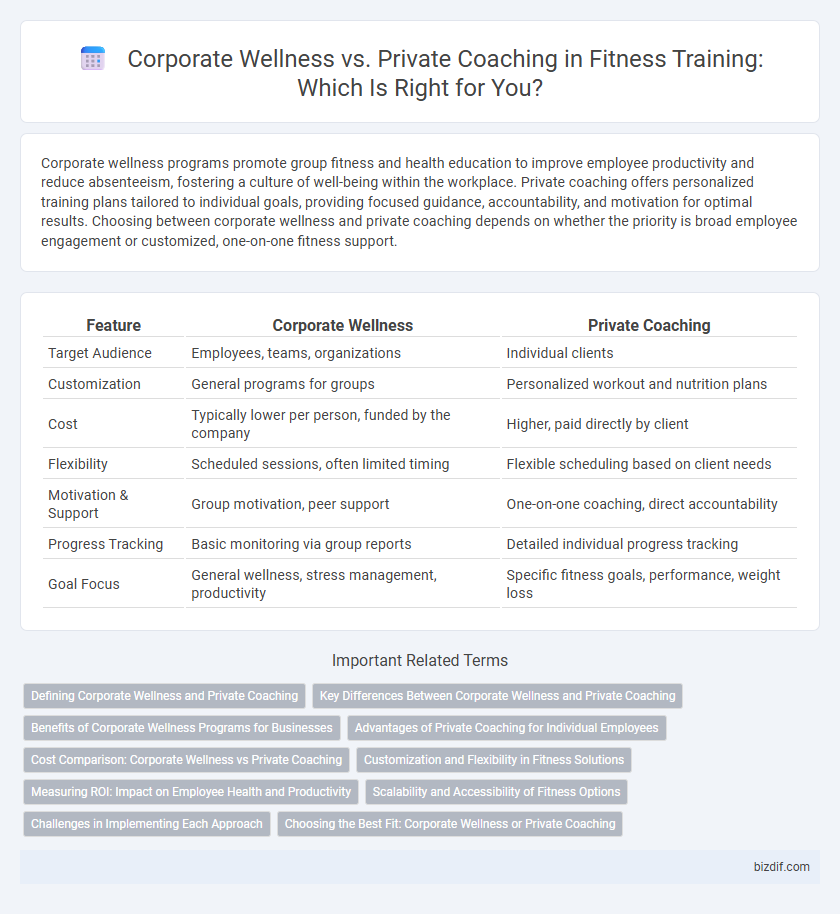 Corporate Wellness vs. Private Coaching in Fitness Training: Which Is Right for You?

Corporate wellness programs promote group fitness and health education to improve employee productivity and reduce absenteeism, fostering a culture of well-being within the workplace. Private coaching offers personalized training plans tailored to individual goals, providing focused guidance, accountability, and motivation for optimal results. Choosing between corporate wellness and private coaching depends on whether the priority is broad employee engagement or customized, one-on-one fitness support.

| Feature | Corporate Wellness | Private Coaching |
|---|---|---|
| Target Audience | Employees, teams, organizations | Individual clients |
| Customization | General programs for groups | Personalized workout and nutrition plans |
| Cost | Typically lower per person, funded by the company | Higher, paid directly by client |
| Flexibility | Scheduled sessions, often limited timing | Flexible scheduling based on client needs |
| Motivation & Support | Group motivation, peer support | One-on-one coaching, direct accountability |
| Progress Tracking | Basic monitoring via group reports | Detailed individual progress tracking |
| Goal Focus | General wellness, stress management, productivity | Specific fitness goals, performance, weight loss |

Important Related Terms

Defining Corporate Wellness and Private Coaching
Key Differences Between Corporate Wellness and Private Coaching
Benefits of Corporate Wellness Programs for Businesses
Advantages of Private Coaching for Individual Employees
Cost Comparison: Corporate Wellness vs Private Coaching
Customization and Flexibility in Fitness Solutions
Measuring ROI: Impact on Employee Health and Productivity
Scalability and Accessibility of Fitness Options
Challenges in Implementing Each Approach
Choosing the Best Fit: Corporate Wellness or Private Coaching

bizdif.com