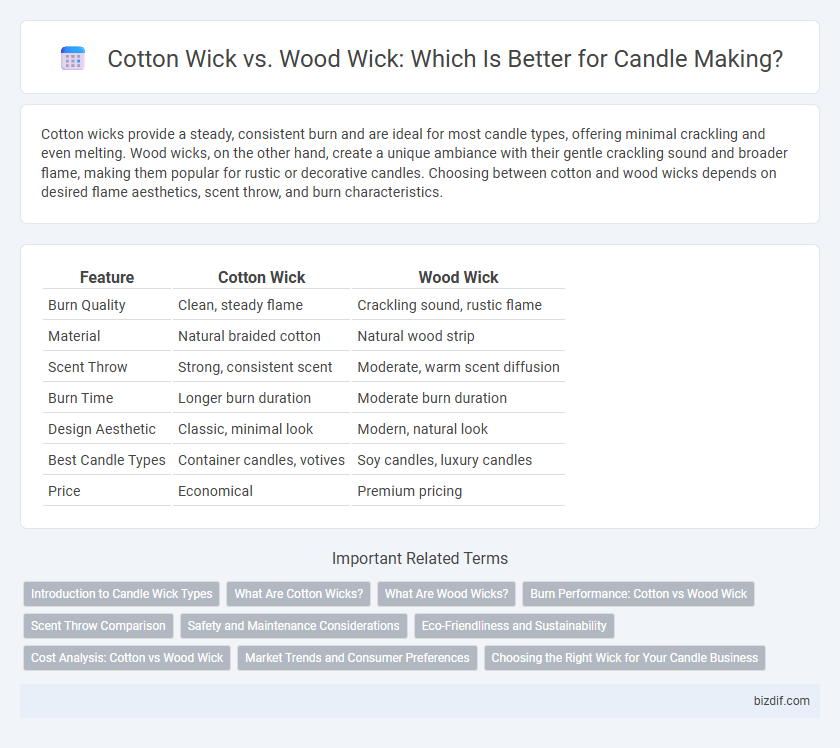 Cotton Wick vs. Wood Wick: Which Is Better for Candle Making?

Cotton wicks provide a steady, consistent burn and are ideal for most candle types, offering minimal crackling and even melting. Wood wicks, on the other hand, create a unique ambiance with their gentle crackling sound and broader flame, making them popular for rustic or decorative candles. Choosing between cotton and wood wicks depends on desired flame aesthetics, scent throw, and burn characteristics.

| Feature | Cotton Wick | Wood Wick |
|---|---|---|
| Burn Quality | Clean, steady flame | Crackling sound, rustic flame |
| Material | Natural braided cotton | Natural wood strip |
| Scent Throw | Strong, consistent scent | Moderate, warm scent diffusion |
| Burn Time | Longer burn duration | Moderate burn duration |
| Design Aesthetic | Classic, minimal look | Modern, natural look |
| Best Candle Types | Container candles, votives | Soy candles, luxury candles |
| Price | Economical | Premium pricing |

Important Related Terms

Introduction to Candle Wick Types
What Are Cotton Wicks?
What Are Wood Wicks?
Burn Performance: Cotton vs Wood Wick
Scent Throw Comparison
Safety and Maintenance Considerations
Eco-Friendliness and Sustainability
Cost Analysis: Cotton vs Wood Wick
Market Trends and Consumer Preferences
Choosing the Right Wick for Your Candle Business

bizdif.com