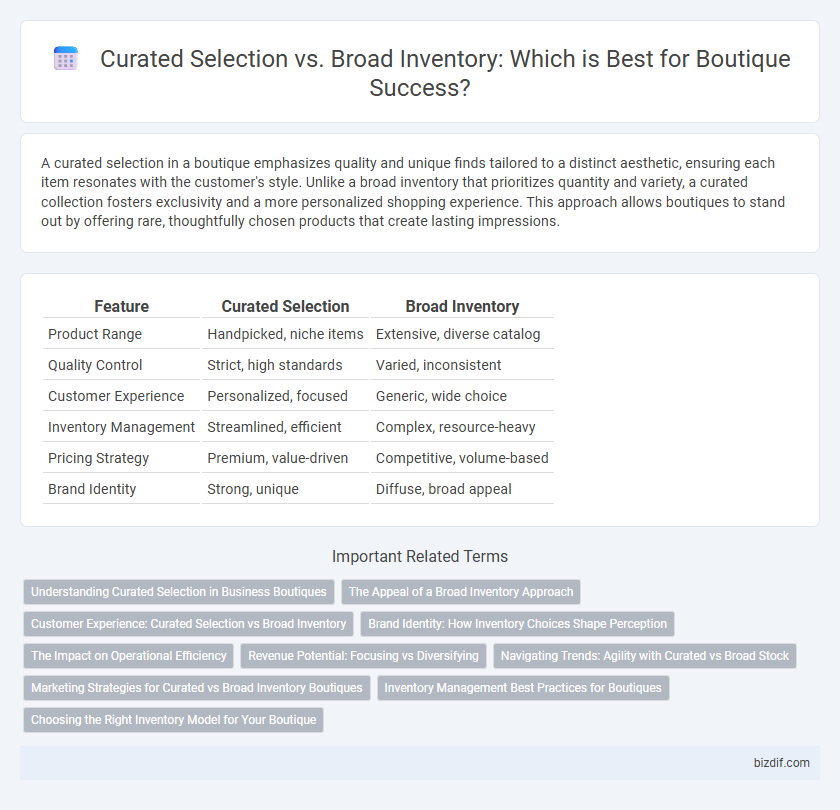 Curated Selection vs. Broad Inventory: Which is Best for Boutique Success?

A curated selection in a boutique emphasizes quality and unique finds tailored to a distinct aesthetic, ensuring each item resonates with the customer's style. Unlike a broad inventory that prioritizes quantity and variety, a curated collection fosters exclusivity and a more personalized shopping experience. This approach allows boutiques to stand out by offering rare, thoughtfully chosen products that create lasting impressions.

| Feature | Curated Selection | Broad Inventory |
|---|---|---|
| Product Range | Handpicked, niche items | Extensive, diverse catalog |
| Quality Control | Strict, high standards | Varied, inconsistent |
| Customer Experience | Personalized, focused | Generic, wide choice |
| Inventory Management | Streamlined, efficient | Complex, resource-heavy |
| Pricing Strategy | Premium, value-driven | Competitive, volume-based |
| Brand Identity | Strong, unique | Diffuse, broad appeal |

Important Related Terms

Understanding Curated Selection in Business Boutiques
The Appeal of a Broad Inventory Approach
Customer Experience: Curated Selection vs Broad Inventory
Brand Identity: How Inventory Choices Shape Perception
The Impact on Operational Efficiency
Revenue Potential: Focusing vs Diversifying
Navigating Trends: Agility with Curated vs Broad Stock
Marketing Strategies for Curated vs Broad Inventory Boutiques
Inventory Management Best Practices for Boutiques
Choosing the Right Inventory Model for Your Boutique

bizdif.com